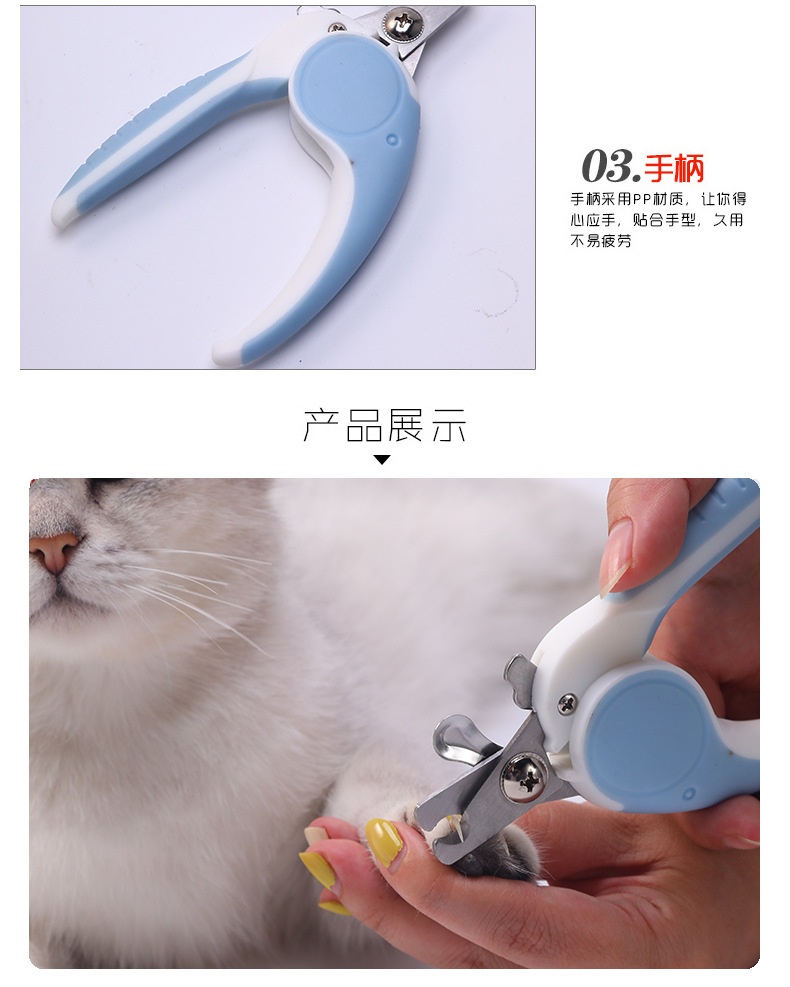 03.手柄

手柄采用PP材质，让你得心应手，贴合手型，久用不易疲劳

产品展示