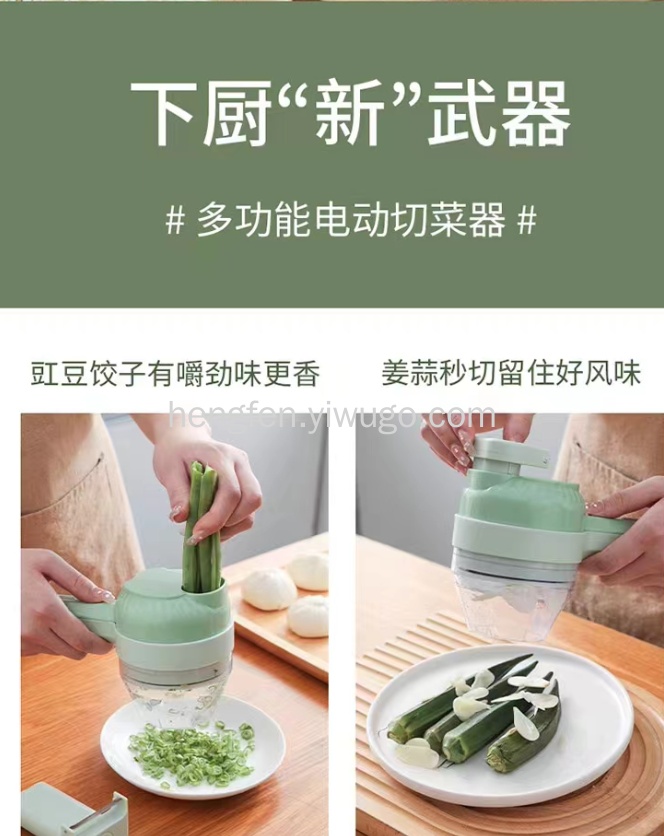 下厨“新”武器

# 多功能电动切菜器 #

豇豆饺子有嚼劲味更香

姜蒜秒切留住好风味

hengfon.yiwugo.com