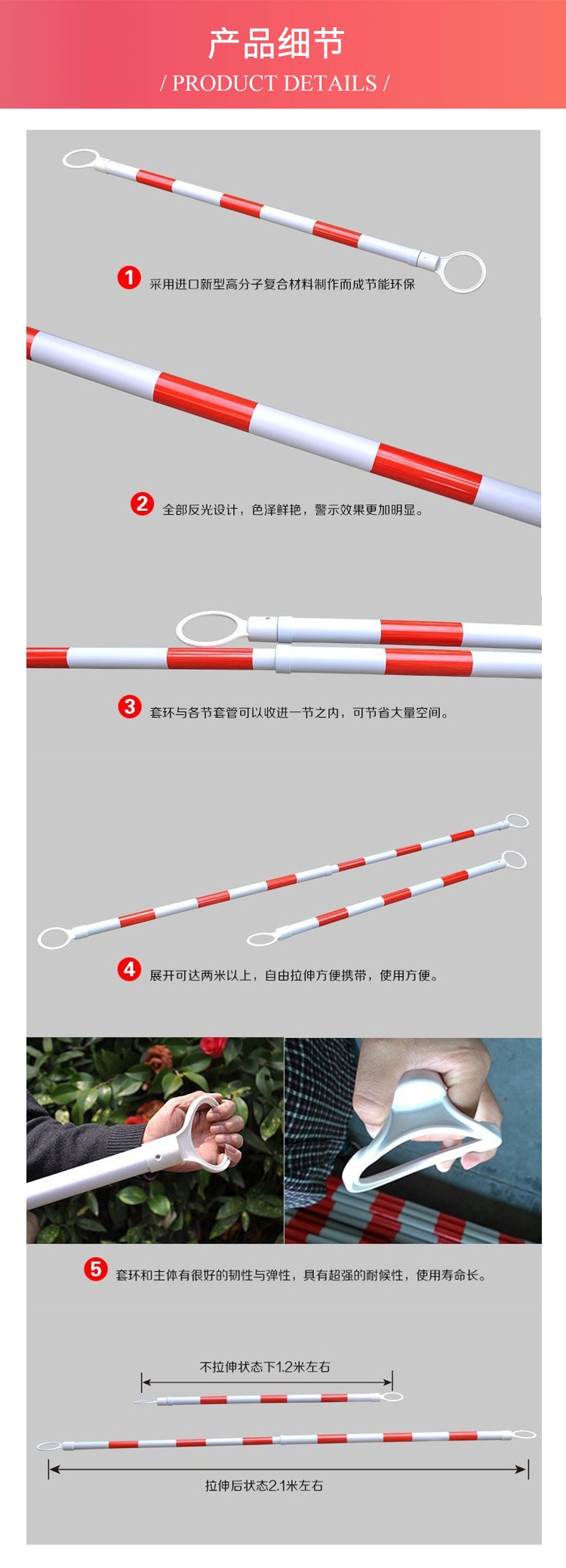 产品细节
/ PRODUCT DETAILS /

1 采用进口新型高分子复合材料制作而成节能环保

2 全部反光设计，色泽鲜艳，警示效果更加明显。

3 套环与各节套管可以收进一节之内，可节省大量空间。

4 展开可达两米以上，自由拉伸方便携带，使用方便。

5 套环和主体有很好的韧性与弹性，具有超强的耐候性，使用寿命长。

不拉伸状态下1.2米左右

拉伸后状态2.1米左右