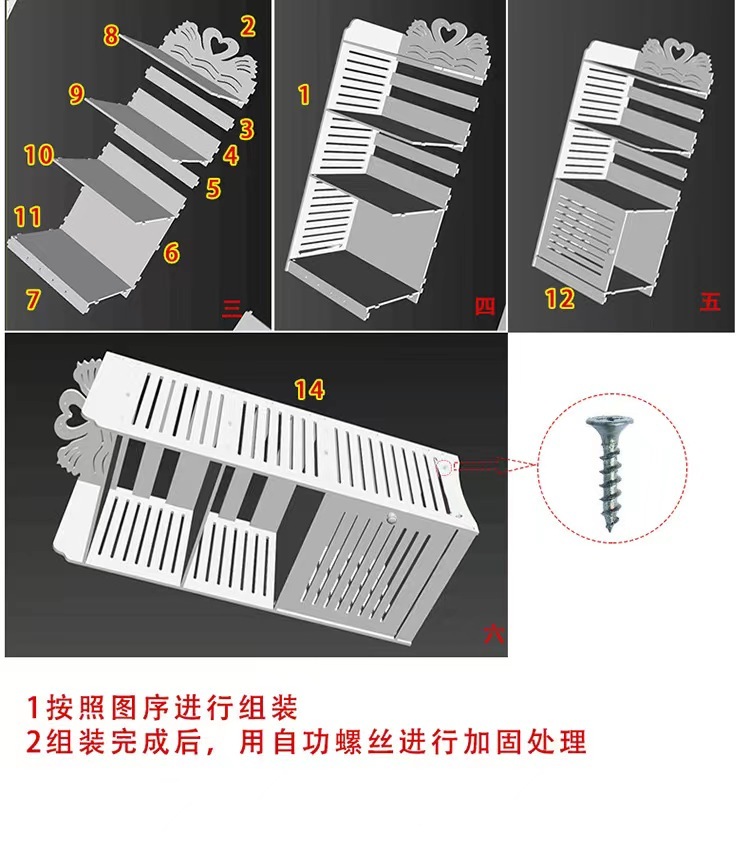 8
2
9
3
4
10
5
11
6
7
三

1
四

12
五

14
六

1按照图序进行组装
2组装完成后，用自功螺丝进行加固处理