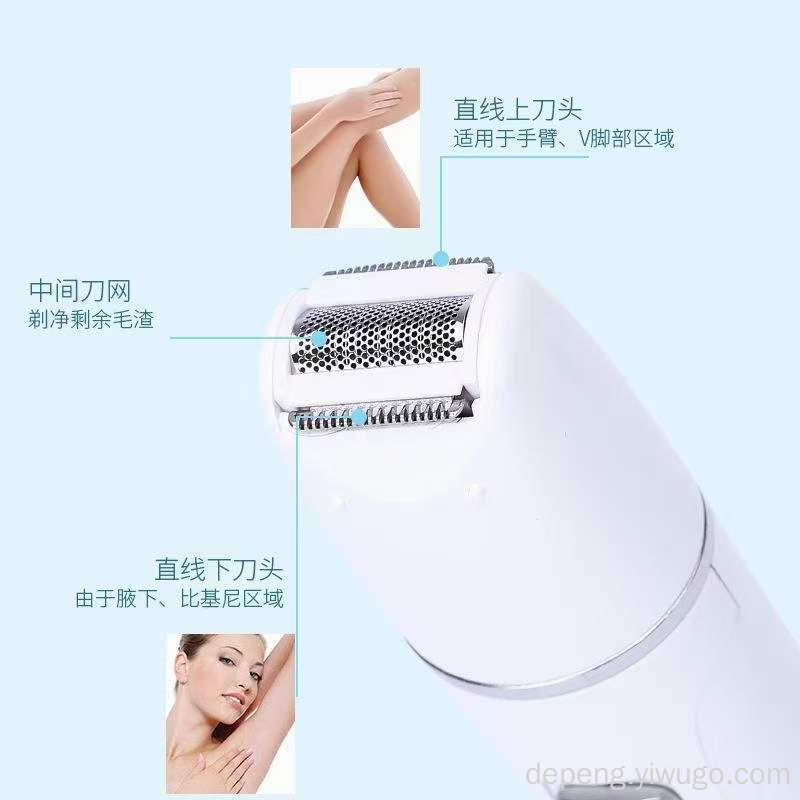 直线上刀头
适用于手臂、V脚部区域

中间刀网
剃净剩余毛渣

直线下刀头
由于腋下、比基尼区域

depeng.yiwugo.com