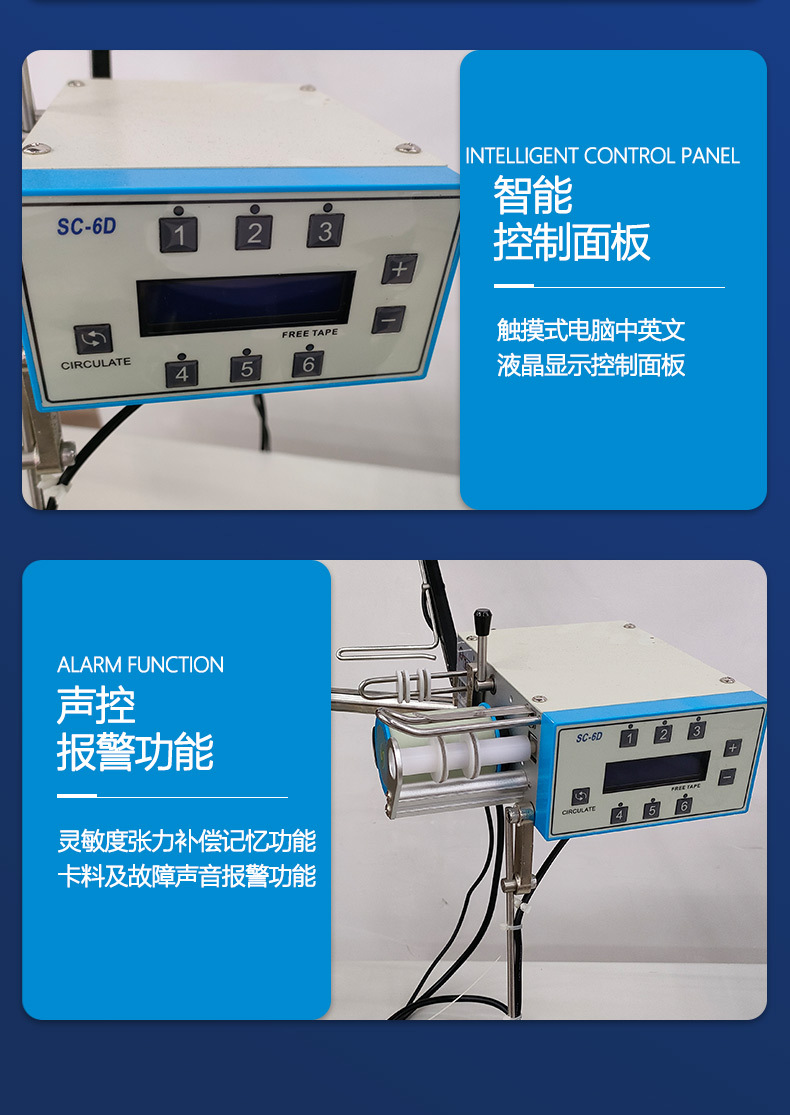 SC-6D

1 2 3

+

−

FREE TAPE

CIRCULATE

4 5 6

INTELLIGENT CONTROL PANEL

智能
控制面板

触摸式电脑中英文
液晶显示控制面板

ALARM FUNCTION

声控
报警功能

灵敏度张力补偿记忆功能
卡料及故障声音报警功能

SC-6D

1 2 3

+

−

FREE TAPE

CIRCULATE

4 5 6