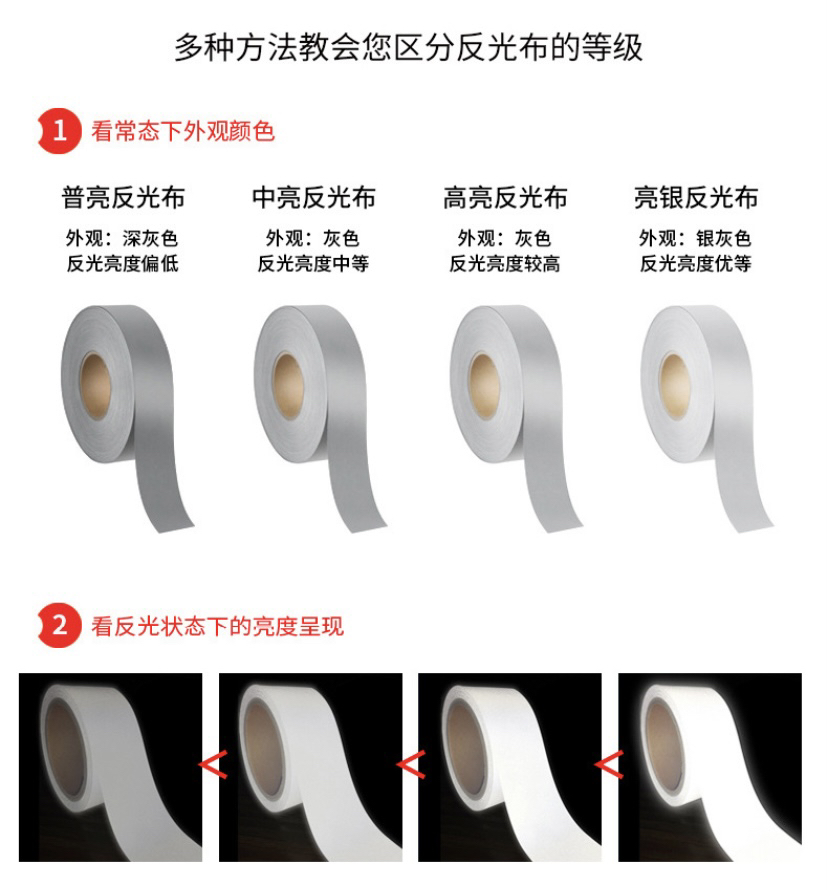 多种方法教会您区分反光布的等级

1 看常态下外观颜色

普亮反光布
外观：深灰色
反光亮度偏低

中亮反光布
外观：灰色
反光亮度中等

高亮反光布
外观：灰色
反光亮度较高

亮银反光布
外观：银灰色
反光亮度优等

2 看反光状态下的亮度呈现

<

<

<