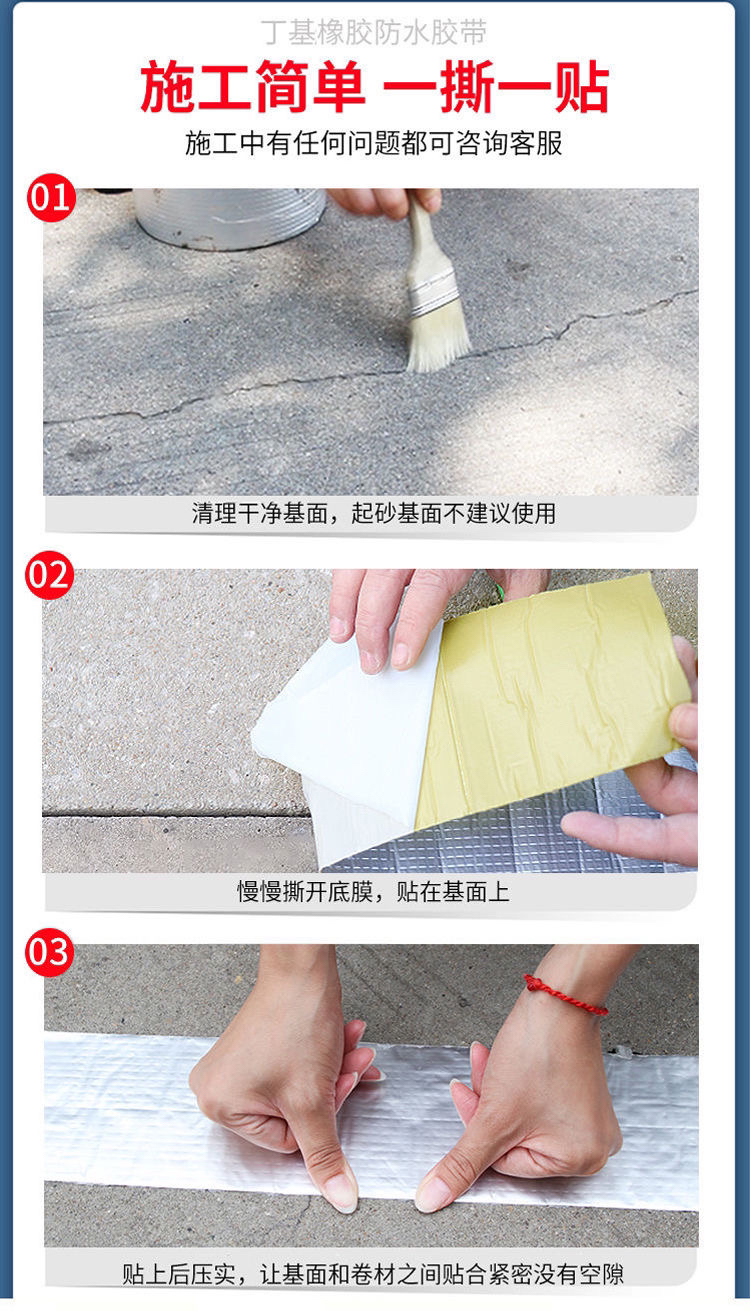 丁基橡胶防水胶带

施工简单 一撕一贴

施工中有任何问题都可咨询客服

01

清理干净基面，起砂基面不建议使用

02

慢慢撕开底膜，贴在基面上

03

贴上后压实，让基面和卷材之间贴合紧密没有空隙