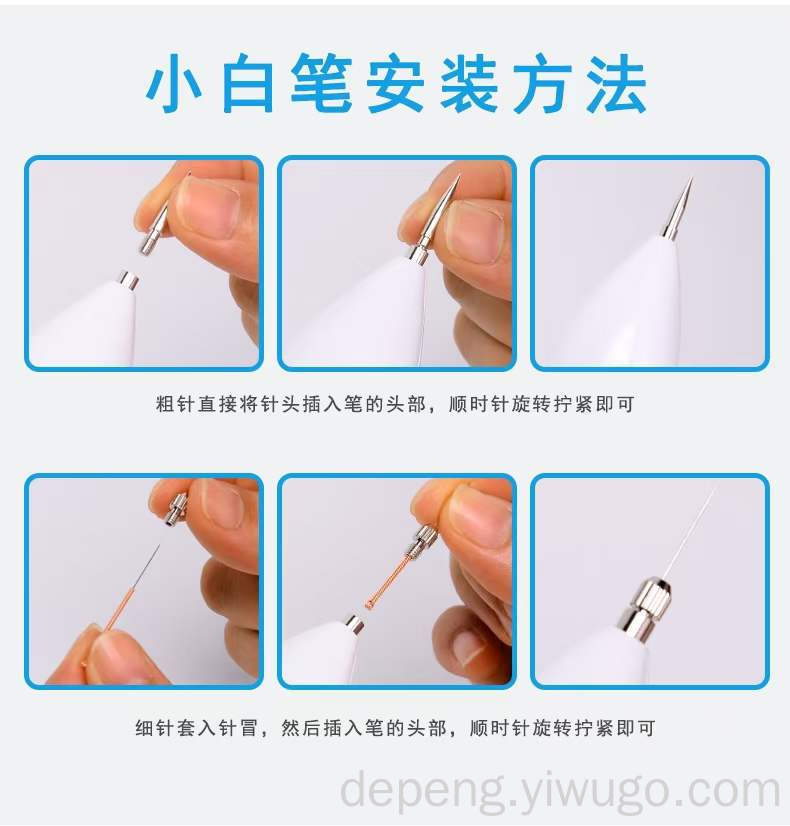 小白笔安装方法

粗针直接将针头插入笔的头部，顺时针旋转拧紧即可

细针套入针冒，然后插入笔的头部，顺时针旋转拧紧即可

depeng.yiwugo.com