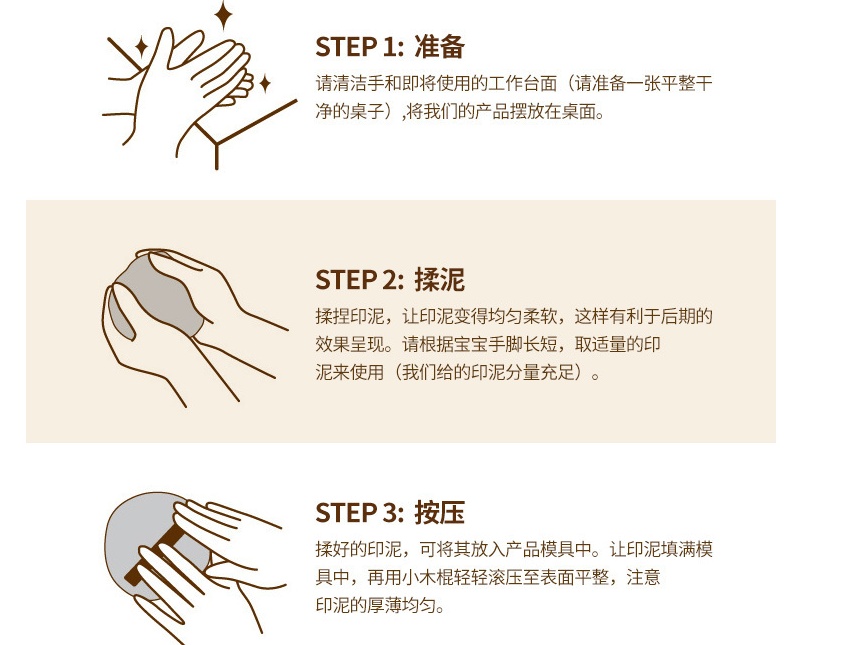 STEP 1: 准备

请清洁手和即将使用的工作台面（请准备一张平整干净的桌子）,将我们的产品摆放在桌面。

STEP 2: 揉泥

揉捏印泥，让印泥变得均匀柔软，这样有利于后期的效果呈现。请根据宝宝手脚长短，取适量的印泥来使用（我们给的印泥分量充足）。

STEP 3: 按压

揉好的印泥，可将其放入产品模具中。让印泥填满模具中，再用小木棍轻轻滚压至表面平整，注意印泥的厚薄均匀。