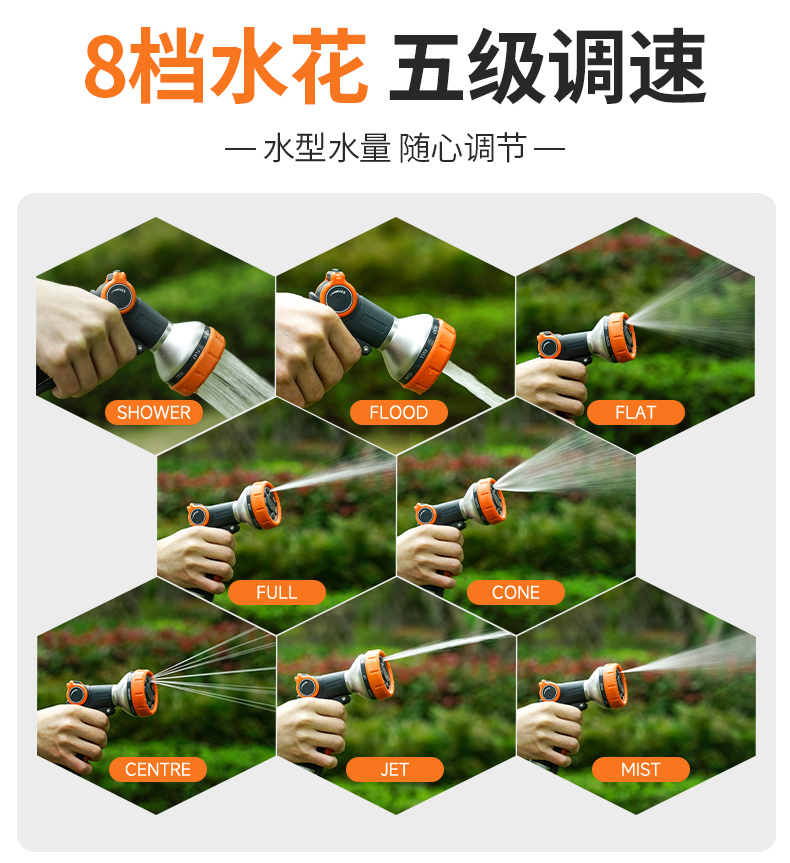 8档水花 五级调速

— 水型水量 随心调节 —

SHOWER

FLOOD

FLAT

FULL

CONE

CENTRE

JET

MIST