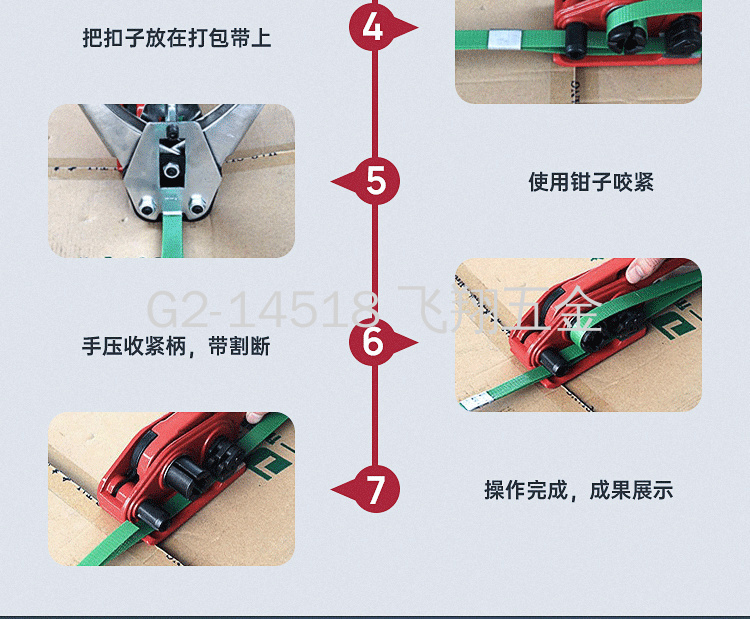 把扣子放在打包带上

4

5

使用钳子咬紧

G2-14518 飞翔五金

手压收紧柄，带割断

6

7

操作完成，成果展示