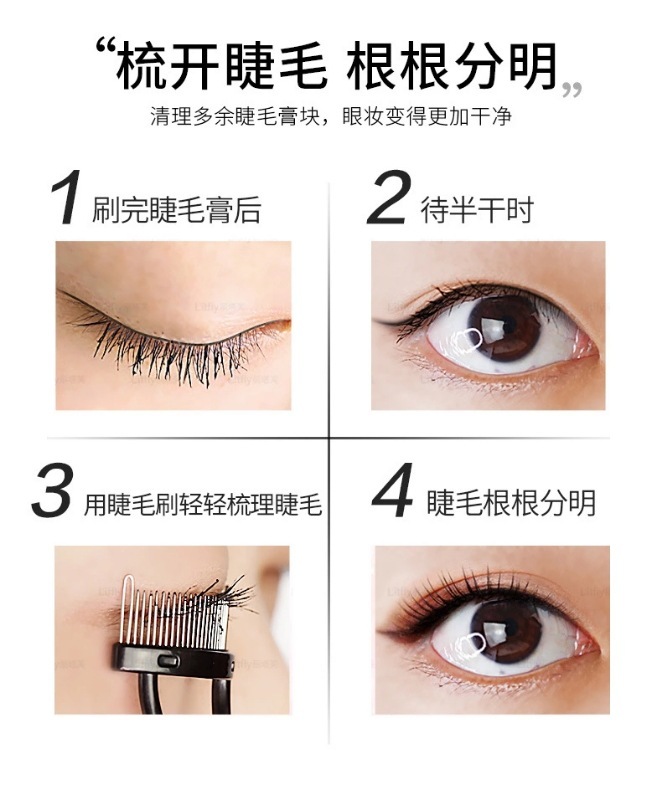 “梳开睫毛 根根分明”

清理多余睫毛膏块，眼妆变得更加干净

1 刷完睫毛膏后

2 待半干时

3 用睫毛刷轻轻梳理睫毛

4 睫毛根根分明