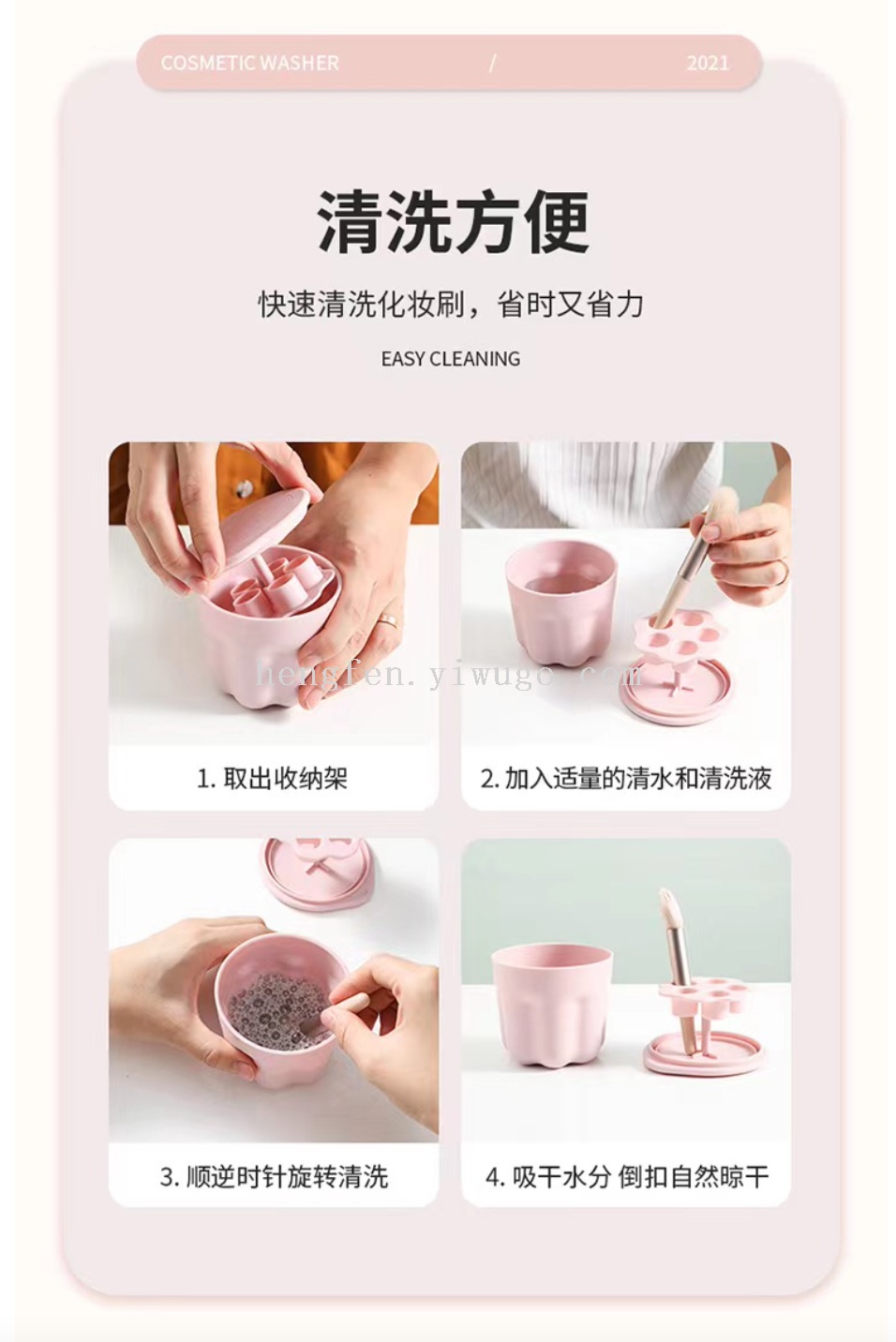 COSMETIC WASHER / 2021

清洗方便

快速清洗化妆刷，省时又省力

EASY CLEANING

hengfen.yiwugo.com

1. 取出收纳架

2. 加入适量的清水和清洗液

3. 顺逆时针旋转清洗

4. 吸干水分 倒扣自然晾干