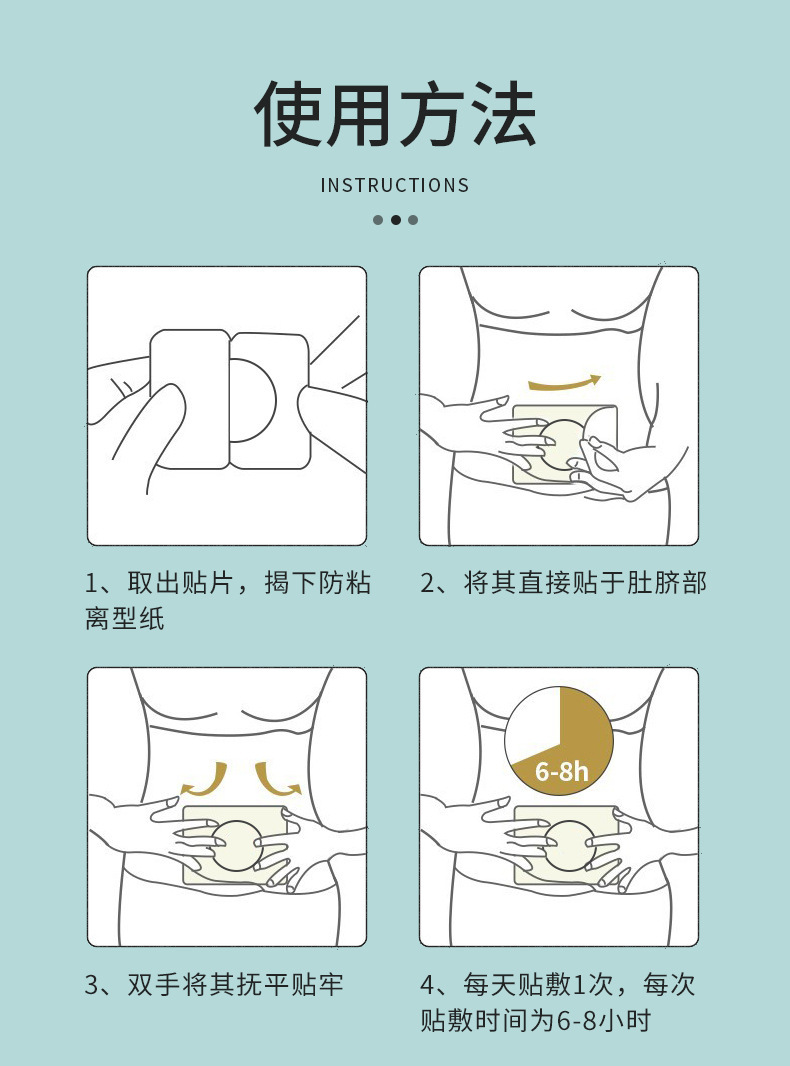 使用方法

INSTRUCTIONS

1、取出贴片，揭下防粘离型纸

2、将其直接贴于肚脐部

3、双手将其抚平贴牢

6-8h

4、每天贴敷1次，每次贴敷时间为6-8小时