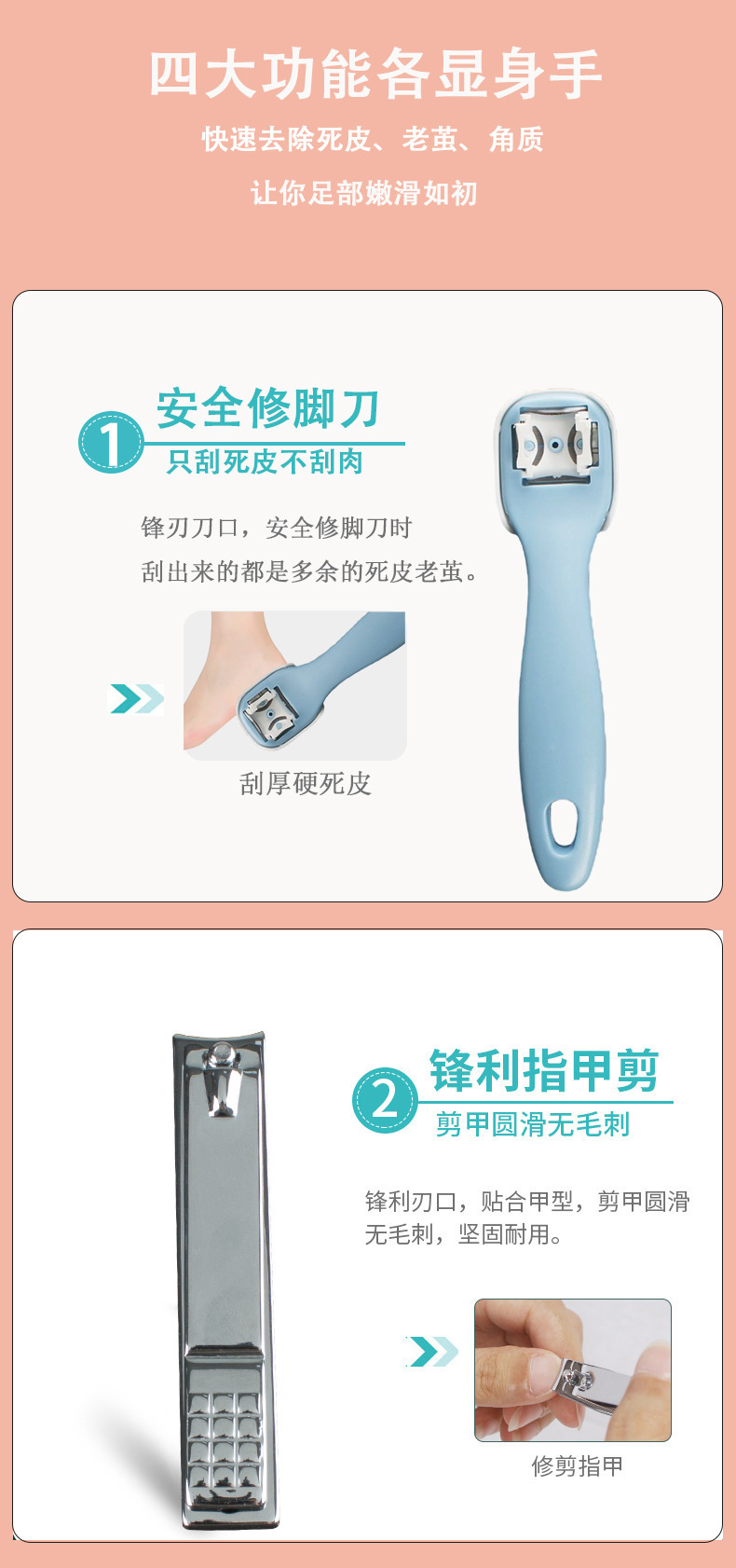 四大功能各显身手
快速去除死皮、老茧、角质
让你足部嫩滑如初

1 安全修脚刀
只刮死皮不刮肉

锋刃刀口，安全修脚刀时
刮出来的都是多余的死皮老茧。

刮厚硬死皮

2 锋利指甲剪
剪甲圆滑无毛刺

锋利刃口，贴合甲型，剪甲圆滑无毛刺，坚固耐用。

修剪指甲