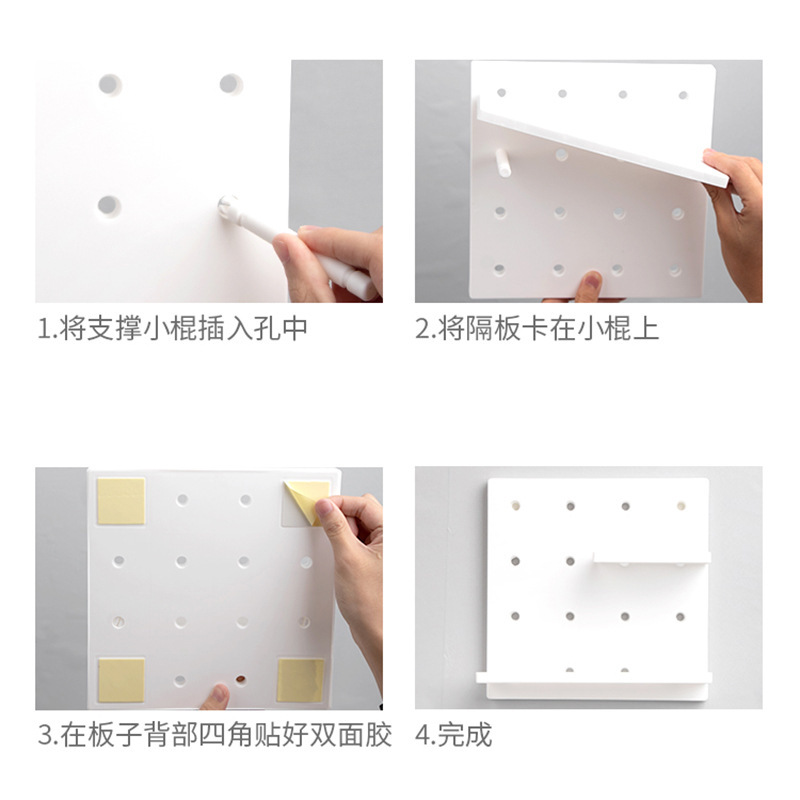 1.将支撑小棍插入孔中

2.将隔板卡在小棍上

3.在板子背部四角贴好双面胶

4.完成