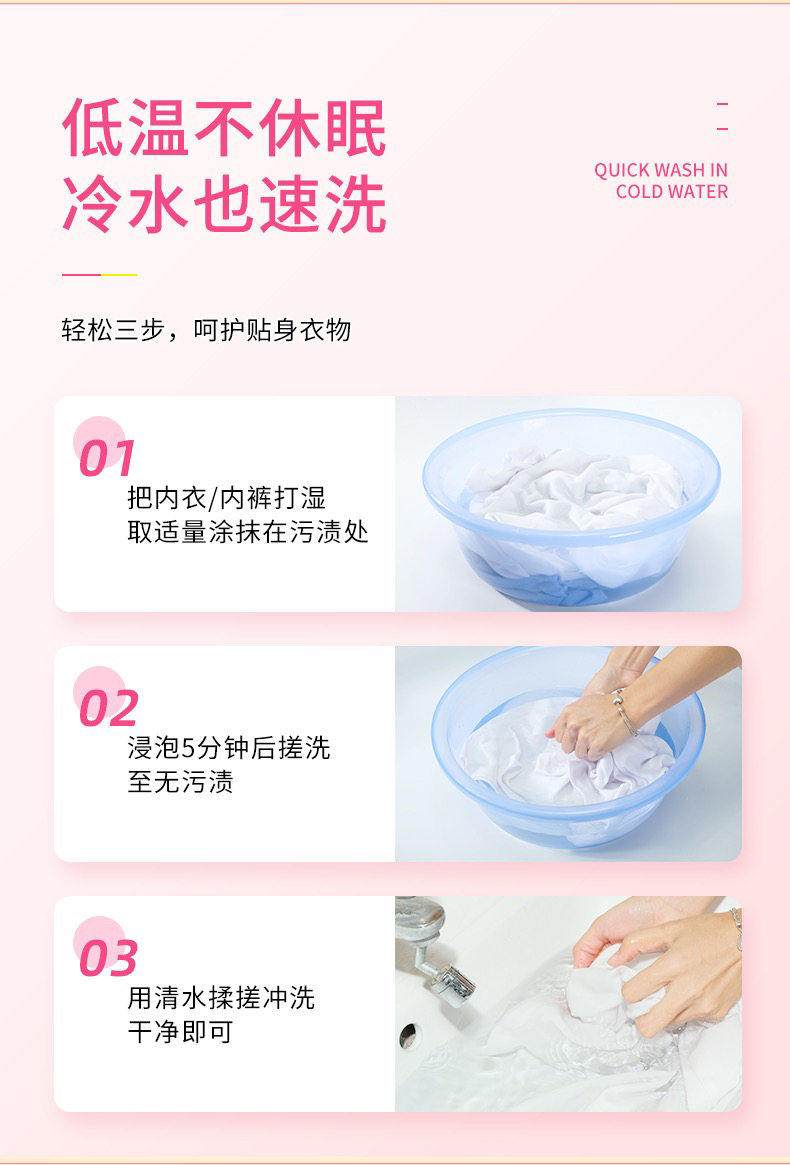 低温不休眠
冷水也速洗

QUICK WASH IN COLD WATER

轻松三步，呵护贴身衣物

01
把内衣/内裤打湿
取适量涂抹在污渍处

02
浸泡5分钟后搓洗
至无污渍

03
用清水揉搓冲洗
干净即可