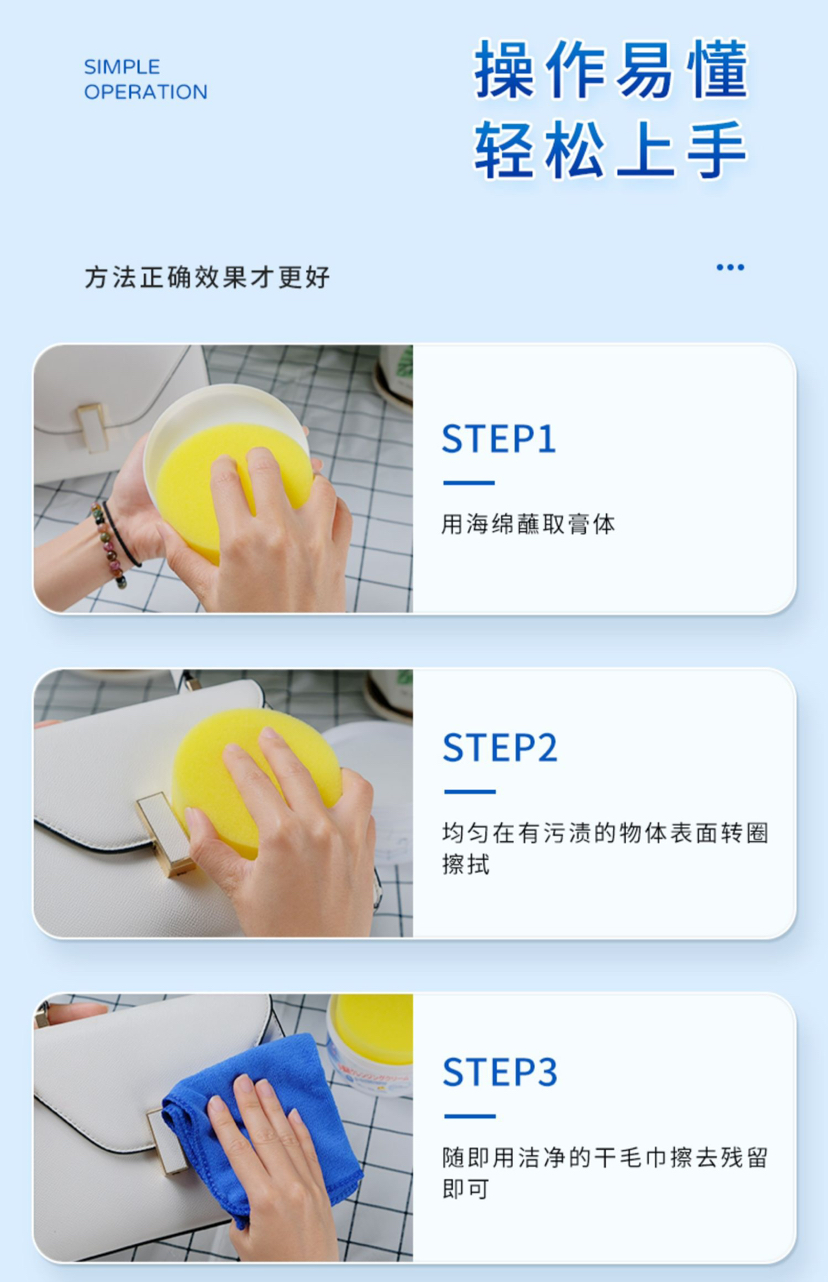 SIMPLE
OPERATION

操作易懂
轻松上手

方法正确效果才更好

STEP1

用海绵蘸取膏体

STEP2

均匀在有污渍的物体表面转圈擦拭

STEP3

随即用洁净的干毛巾擦去残留即可