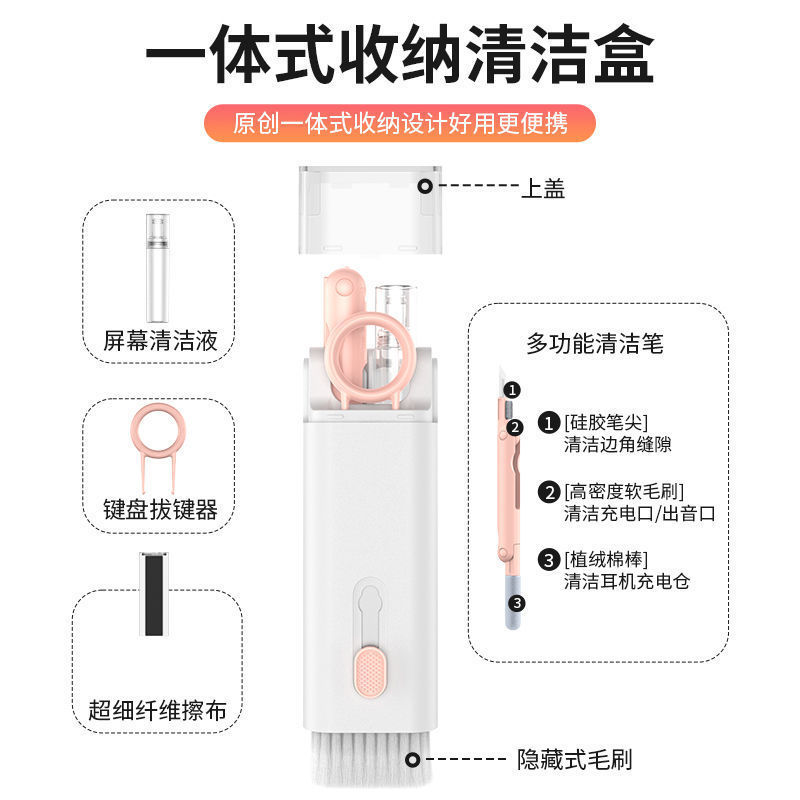 一体式收纳清洁盒

原创一体式收纳设计好用更便携

上盖

屏幕清洁液

键盘拔键器

超细纤维擦布

多功能清洁笔

1
2
3

1 [硅胶笔尖]
清洁边角缝隙

2 [高密度软毛刷]
清洁充电口/出音口

3 [植绒棉棒]
清洁耳机充电仓

隐藏式毛刷