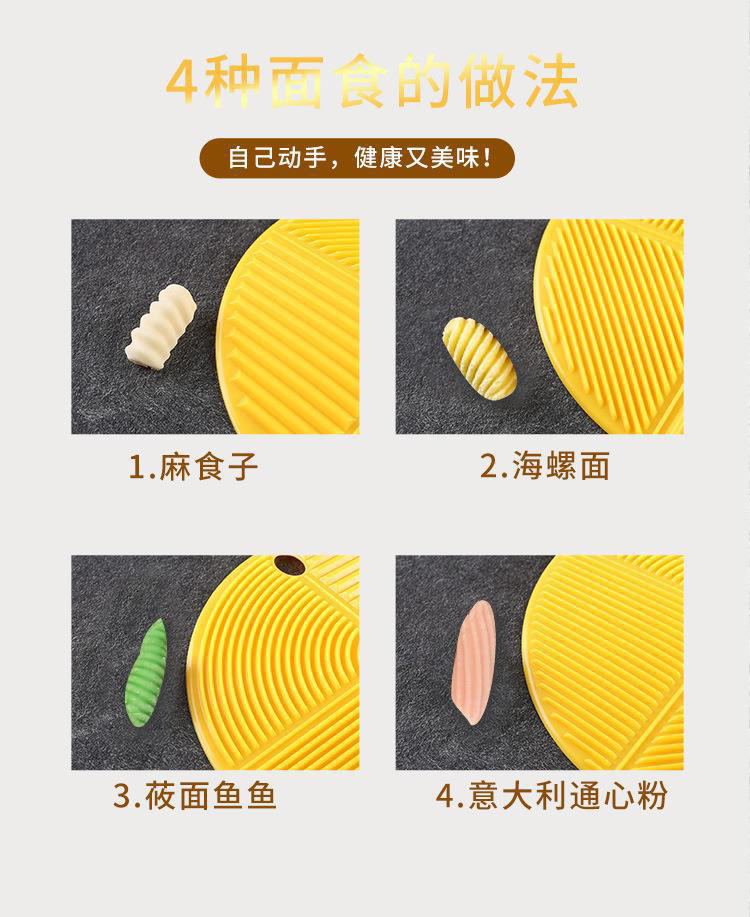 4种面食的做法

自己动手，健康又美味！

1.麻食子

2.海螺面

3.莜面鱼鱼

4.意大利通心粉