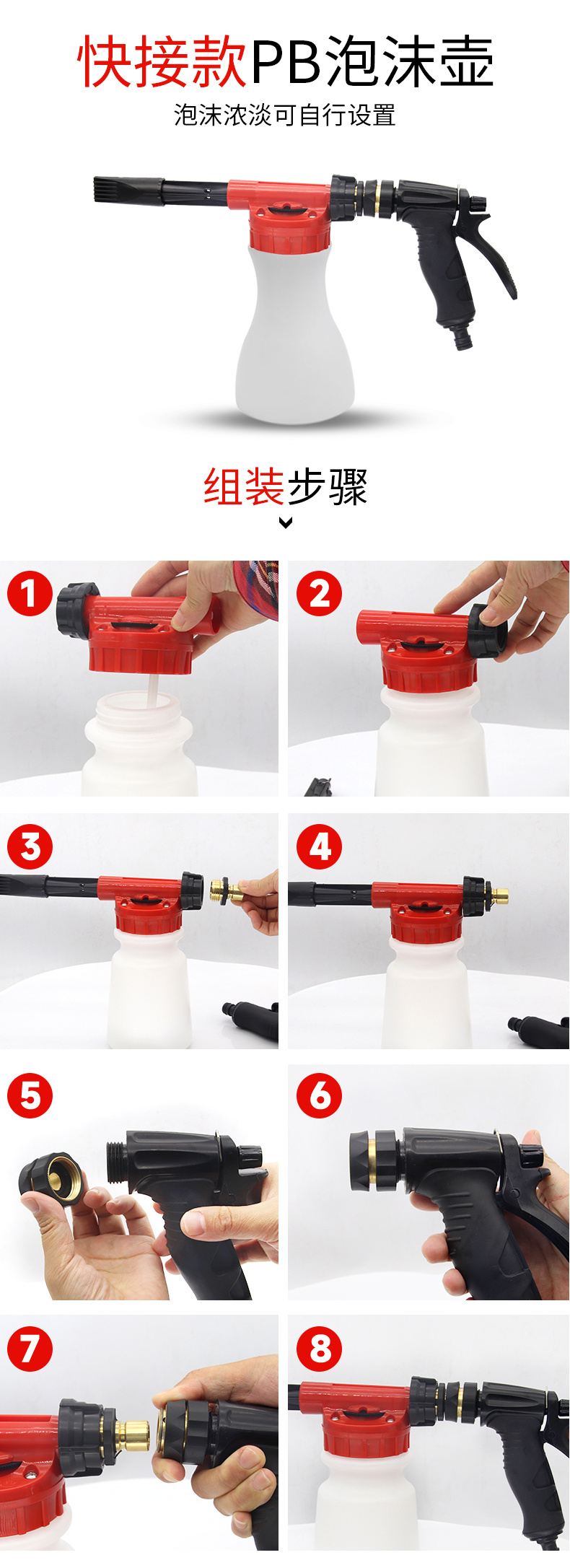 快接款PB泡沫壶
泡沫浓淡可自行设置

组装步骤

1

2

3

4

5

6

7

8