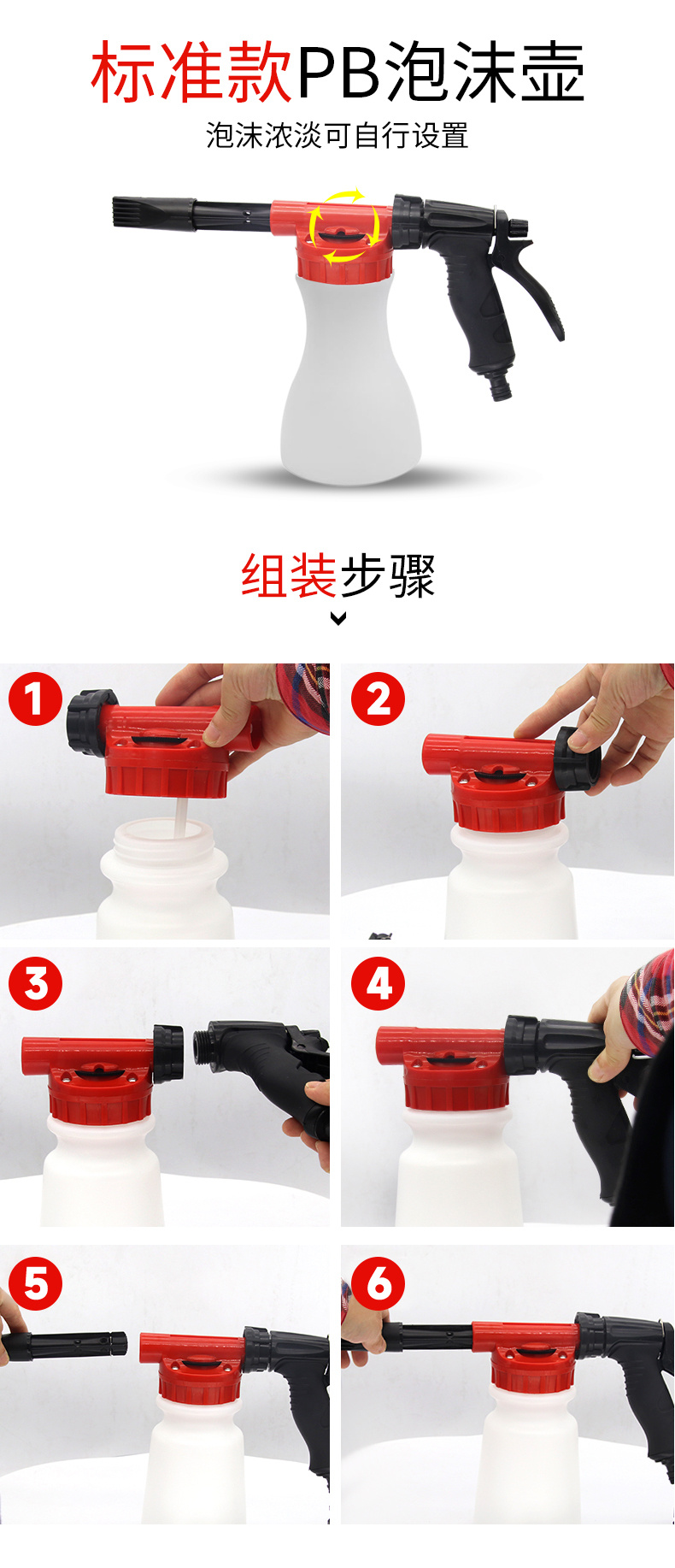 标准款PB泡沫壶

泡沫浓淡可自行设置

组装步骤

1

2

3

4

5

6