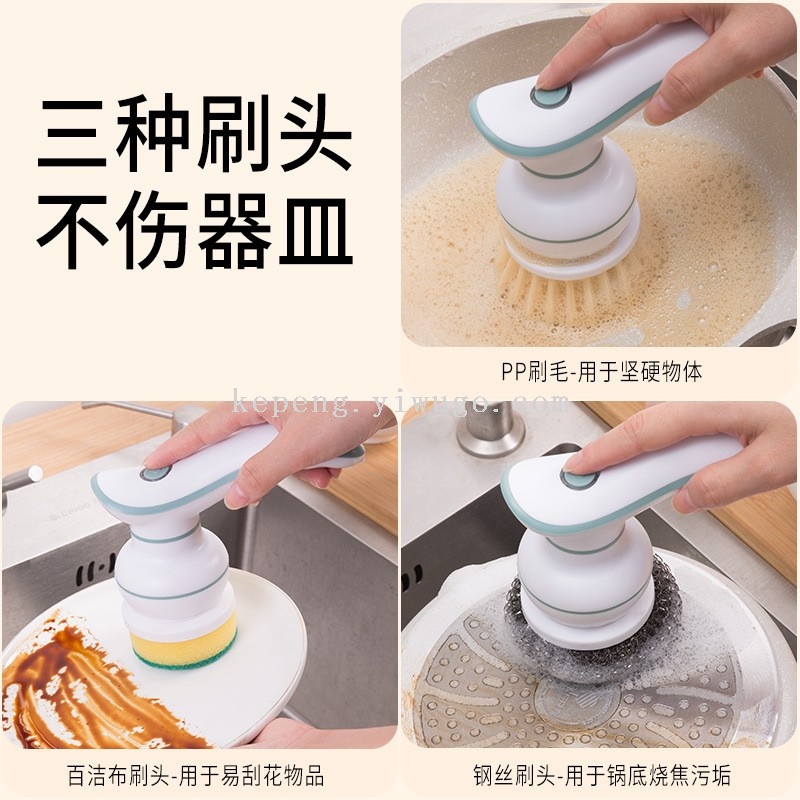 三种刷头
不伤器皿

PP刷毛-用于坚硬物体

kepeng.yiwugo.com

百洁布刷头-用于易刮花物品

钢丝刷头-用于锅底烧焦污垢