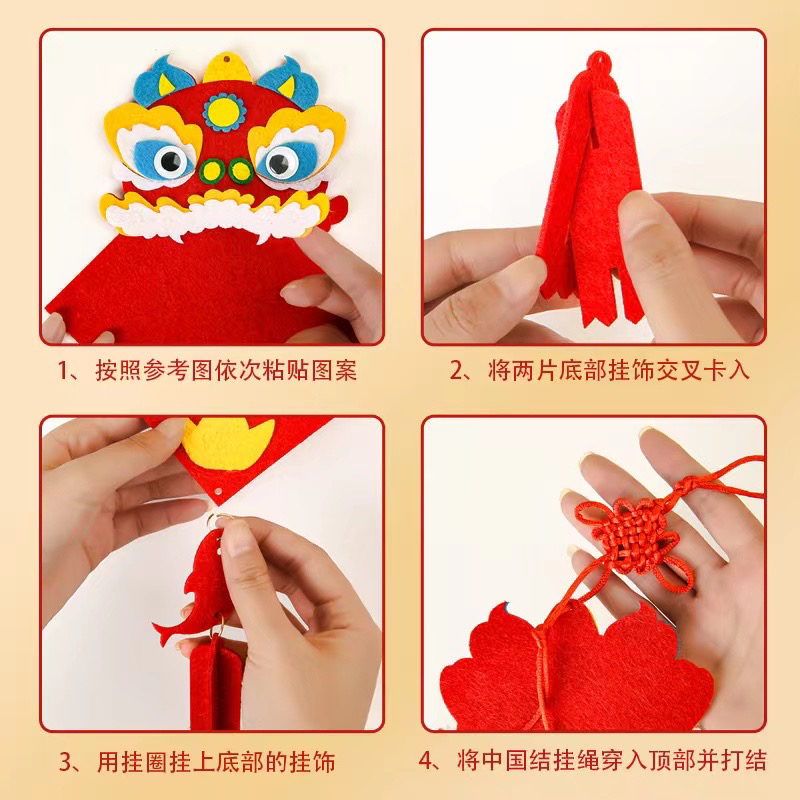 1、按照参考图依次粘贴图案

2、将两片底部挂饰交叉卡入

3、用挂圈挂上底部的挂饰

4、将中国结挂绳穿入顶部并打结