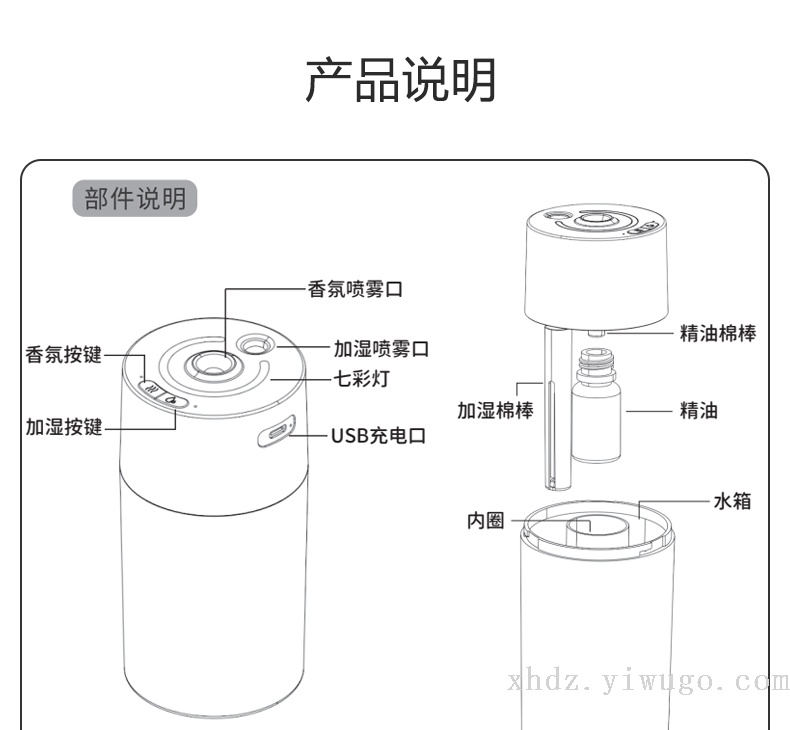 产品说明

部件说明

香氛喷雾口
香氛按键
加湿喷雾口
七彩灯
加湿按键
USB充电口

精油棉棒
加湿棉棒
精油
水箱
内圈

xhdz.yiwugo.com