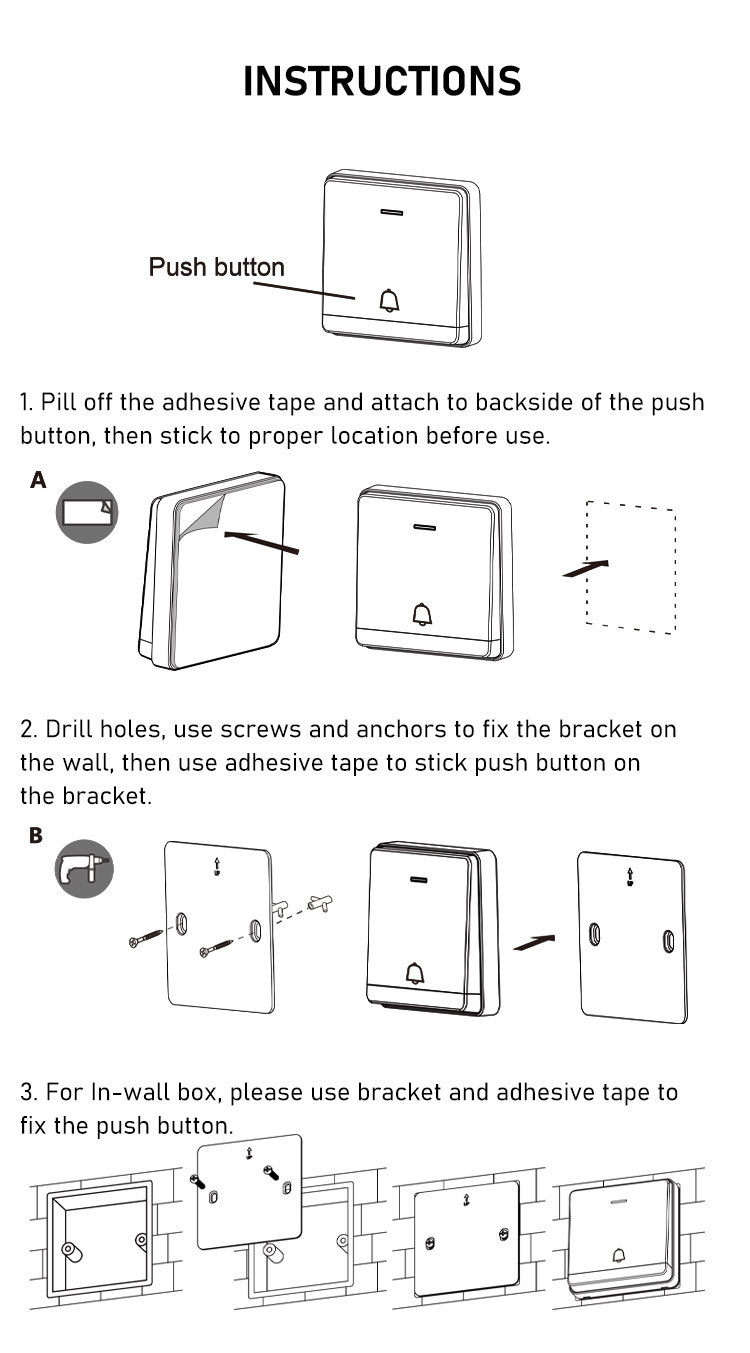 INSTRUCTIONS

Push button

1. Pill off the adhesive tape and attach to backside of the push button, then stick to proper location before use.

A

2. Drill holes, use screws and anchors to fix the bracket on the wall, then use adhesive tape to stick push button on the bracket.

B

3. For In-wall box, please use bracket and adhesive tape to fix the push button.