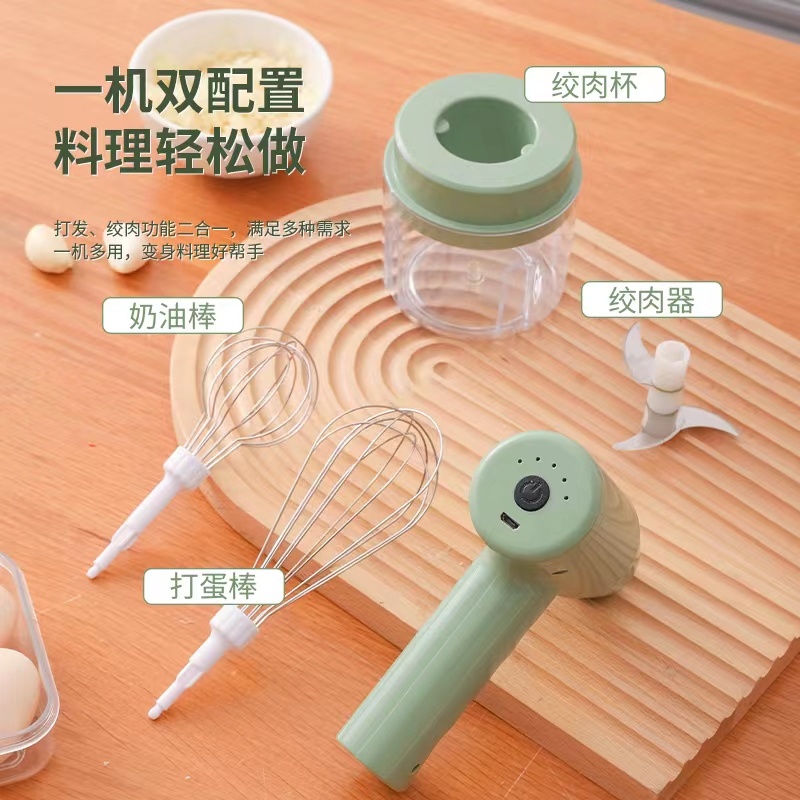 一机双配置
料理轻松做

打发、绞肉功能二合一，满足多种需求
一机多用，变身料理好帮手

绞肉杯

绞肉器

奶油棒

打蛋棒