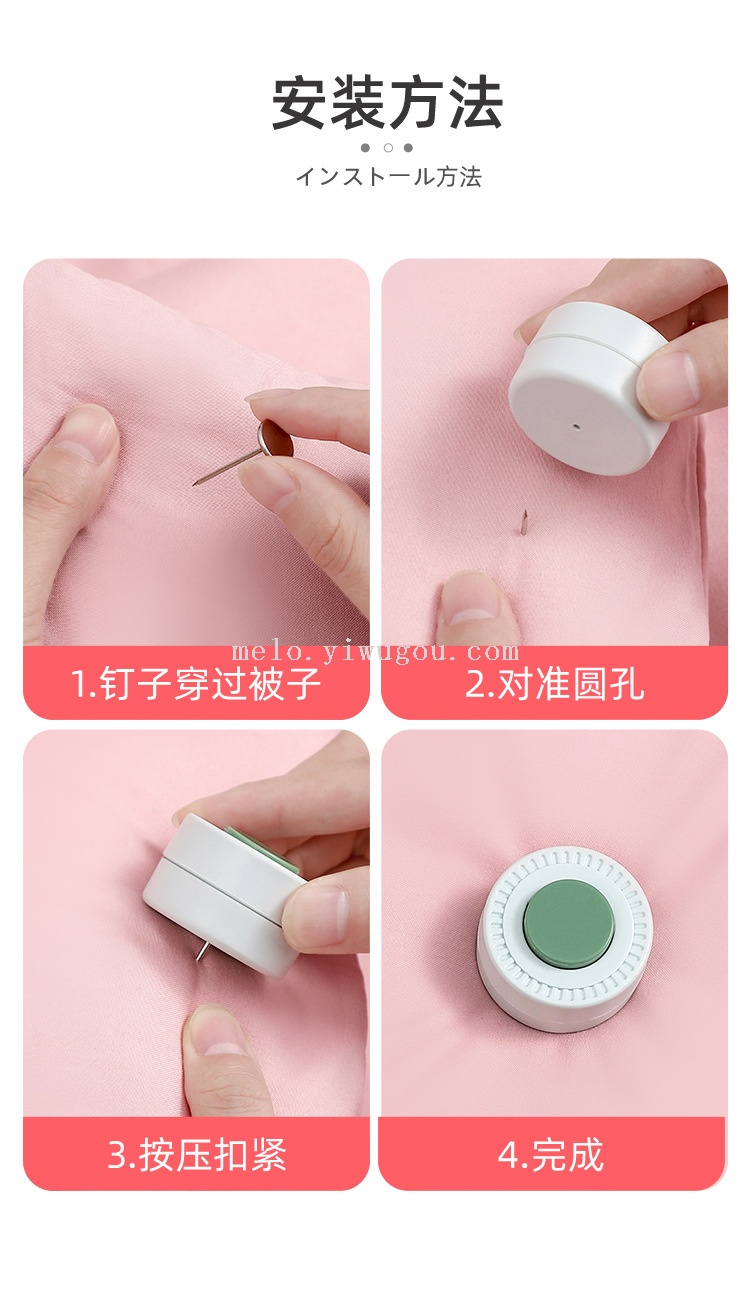 安装方法

インストール方法

melo.yiwugou.com

1.钉子穿过被子

2.对准圆孔

3.按压扣紧

4.完成