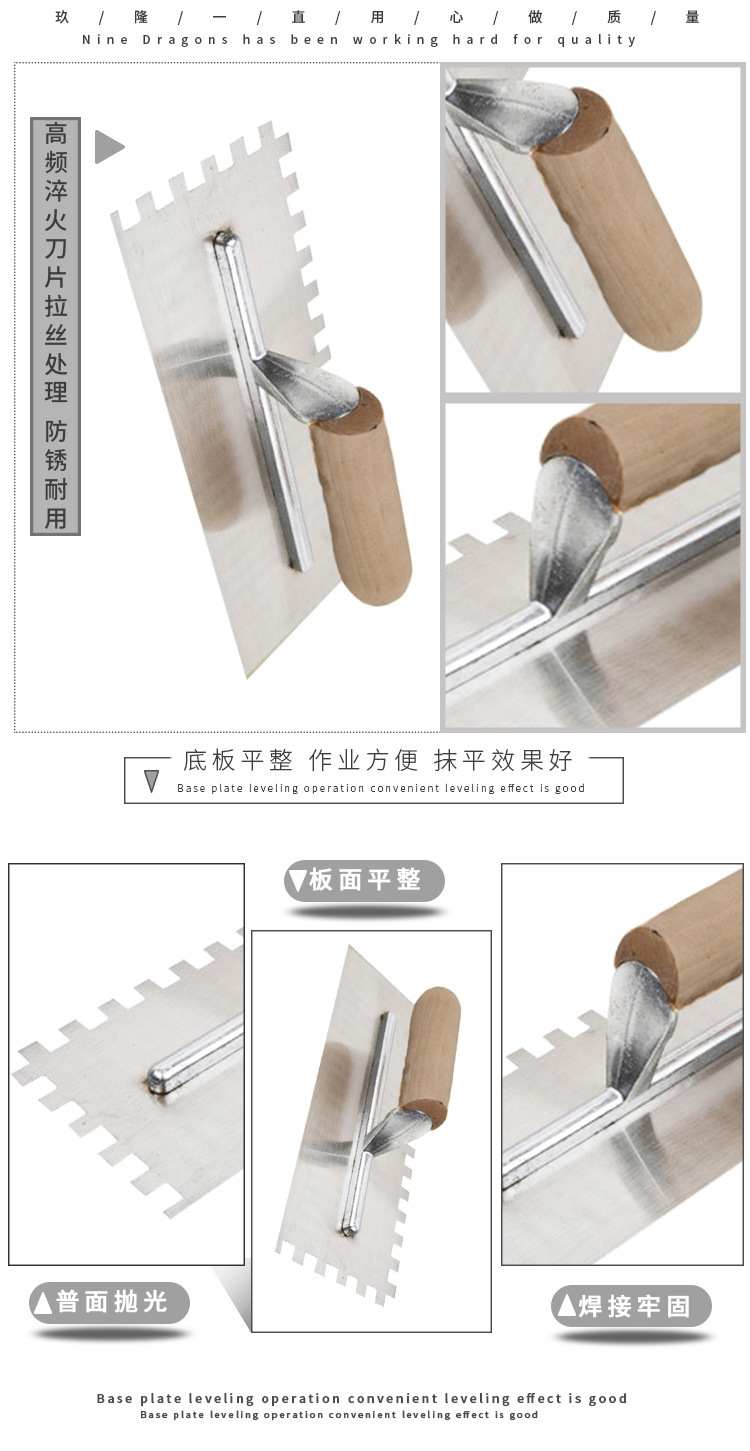 玖 / 隆 / 一 / 直 / 用 / 心 / 做 / 质 / 量
Nine Dragons has been working hard for quality

高频淬火刀片拉丝处理 防锈耐用

底板平整 作业方便 抹平效果好
Base plate leveling operation convenient leveling effect is good

板面平整

普面抛光

焊接牢固

Base plate leveling operation convenient leveling effect is good
Base plate leveling operation convenient leveling effect is good