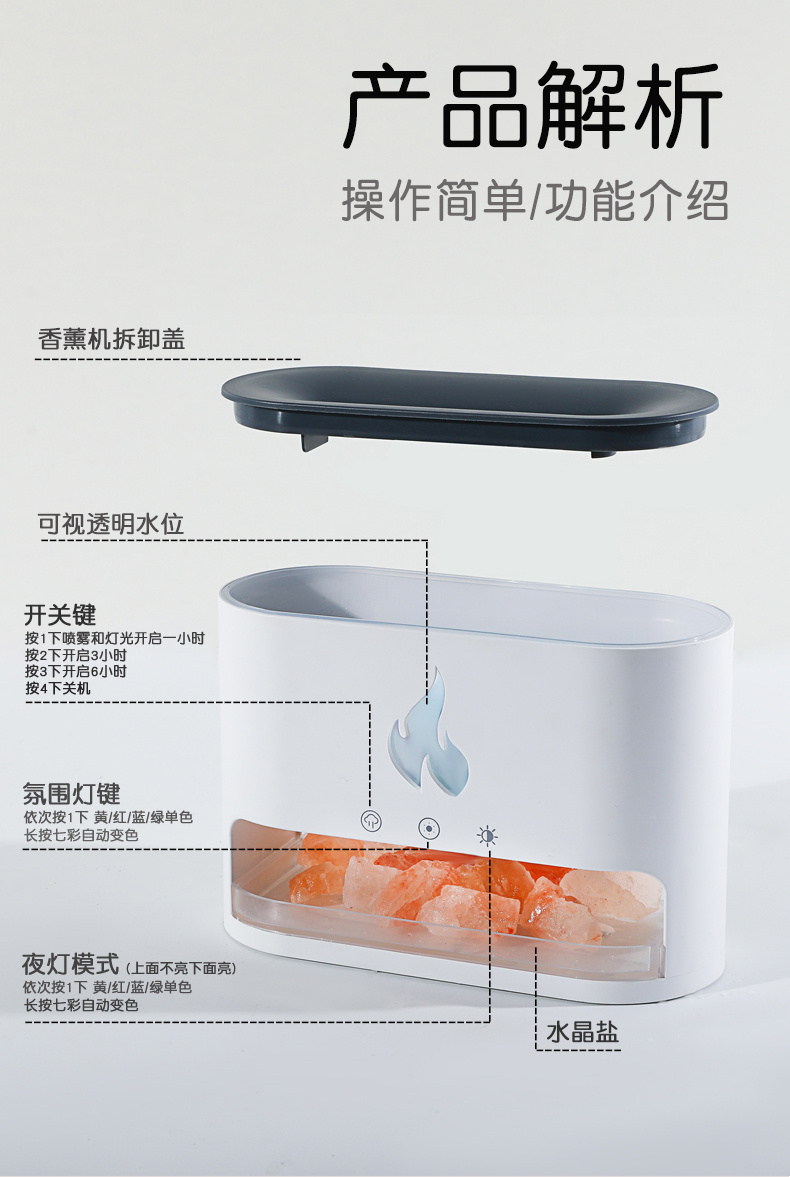 产品解析
操作简单/功能介绍

香薰机拆卸盖

可视透明水位

开关键
按1下喷雾和灯光开启一小时
按2下开启3小时
按3下开启6小时
按4下关机

氛围灯键
依次按1下 黄/红/蓝/绿单色
长按七彩自动变色

夜灯模式 (上面不亮下面亮)
依次按1下 黄/红/蓝/绿单色
长按七彩自动变色

水晶盐