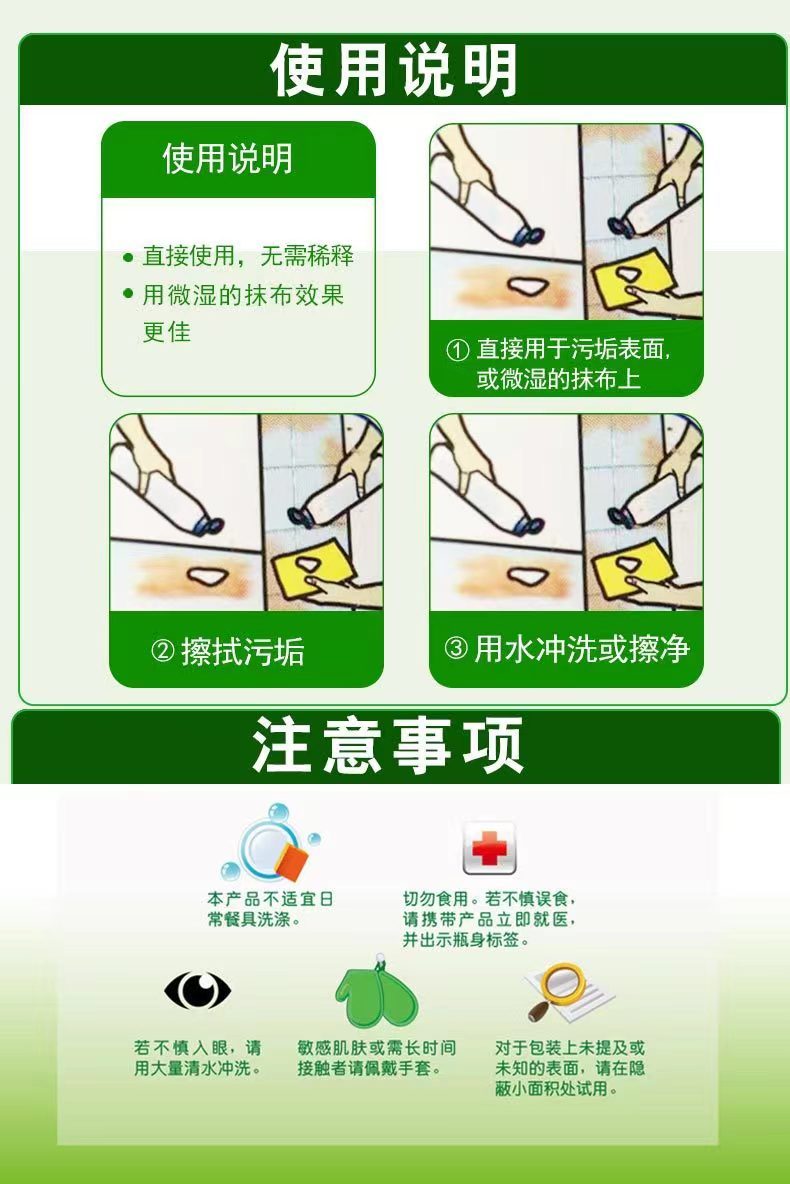 使用说明

使用说明

• 直接使用，无需稀释
• 用微湿的抹布效果更佳

① 直接用于污垢表面，或微湿的抹布上

② 擦拭污垢

③ 用水冲洗或擦净

注意事项

本产品不适宜日常餐具洗涤。

切勿食用。若不慎误食，请携带产品立即就医，并出示瓶身标签。

若不慎入眼，请用大量清水冲洗。

敏感肌肤或需长时间接触者请佩戴手套。

对于包装上未提及或未知的表面，请在隐蔽小面积处试用。