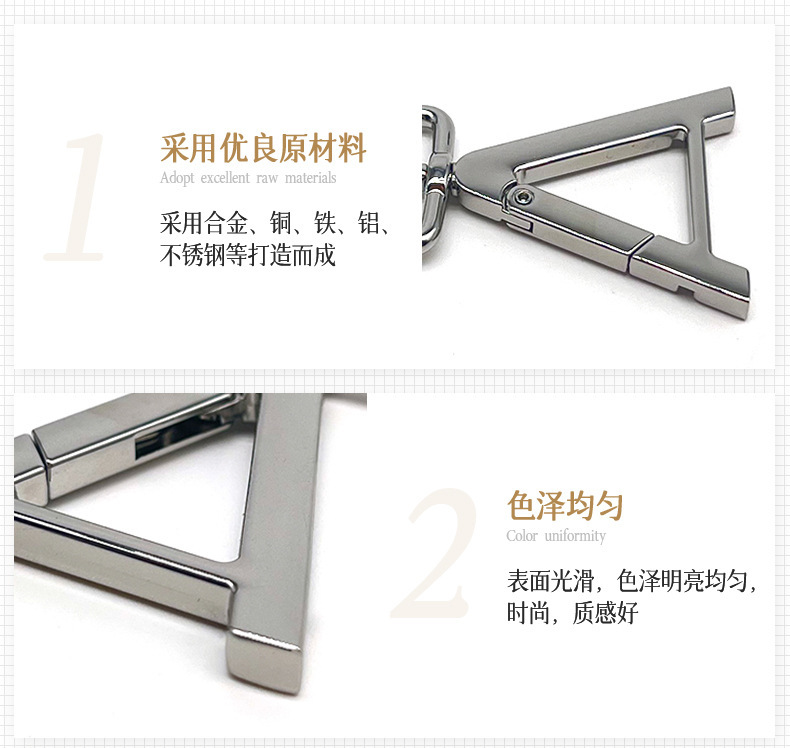 1

采用优良原材料

Adopt excellent raw materials

采用合金、铜、铁、铝、不锈钢等打造而成

2

色泽均匀

Color uniformity

表面光滑，色泽明亮均匀，时尚，质感好