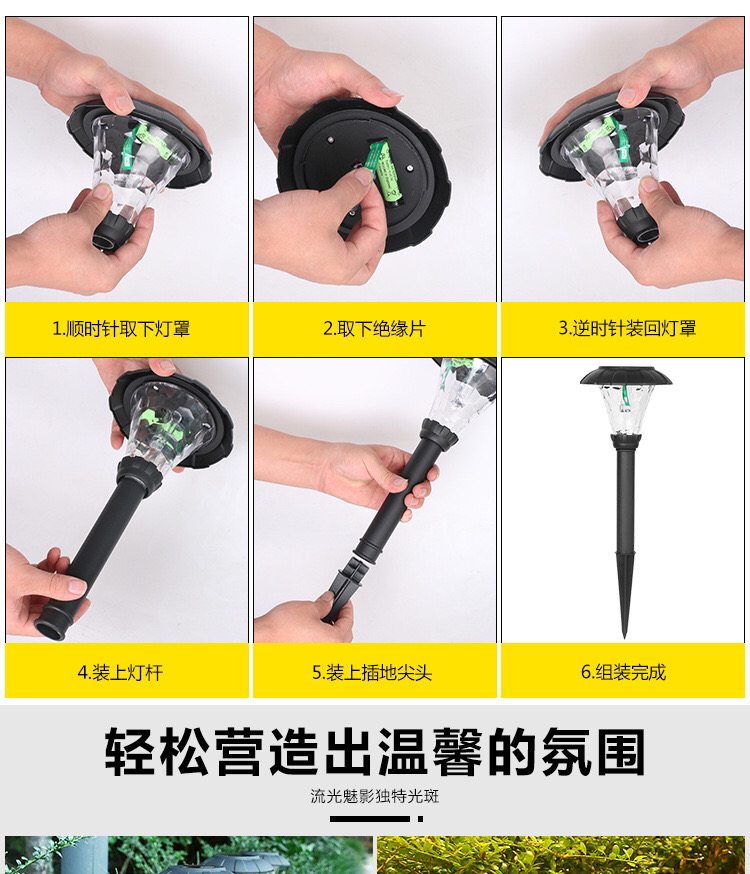 1.顺时针取下灯罩

2.取下绝缘片

3.逆时针装回灯罩

4.装上灯杆

5.装上插地尖头

6.组装完成

轻松营造出温馨的氛围

流光魅影独特光斑