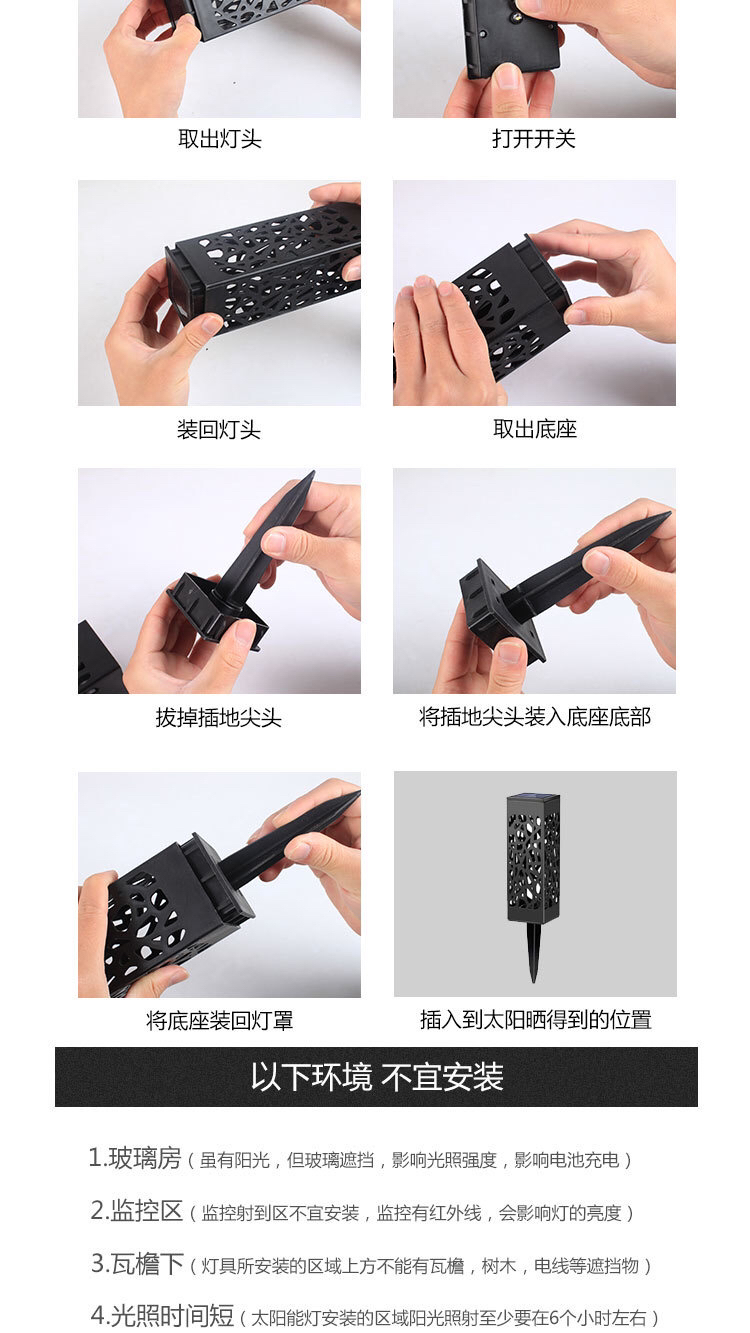 取出灯头

打开开关

装回灯头

取出底座

拔掉插地尖头

将插地尖头装入底座底部

将底座装回灯罩

插入到太阳晒得到的位置

以下环境 不宜安装

1.玻璃房（虽有阳光，但玻璃遮挡，影响光照强度，影响电池充电）

2.监控区（监控射到区不宜安装，监控有红外线，会影响灯的亮度）

3.瓦檐下（灯具所安装的区域上方不能有瓦檐，树木，电线等遮挡物）

4.光照时间短（太阳能灯安装的区域阳光照射至少要在6个小时左右）