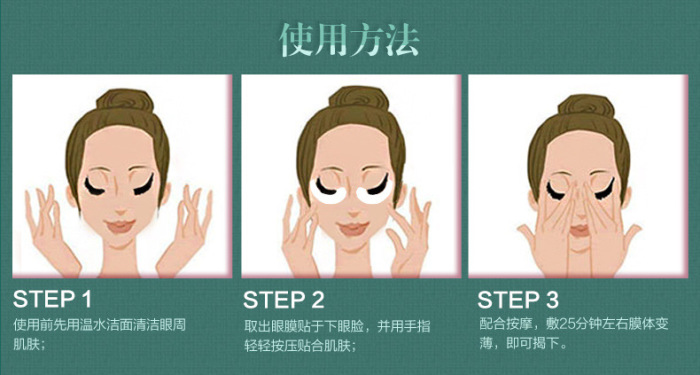 使用方法

STEP 1
使用前先用温水洁面清洁眼周肌肤；

STEP 2
取出眼膜贴于下眼脸，并用手指轻轻按压贴合肌肤；

STEP 3
配合按摩，敷25分钟左右膜体变薄，即可揭下。