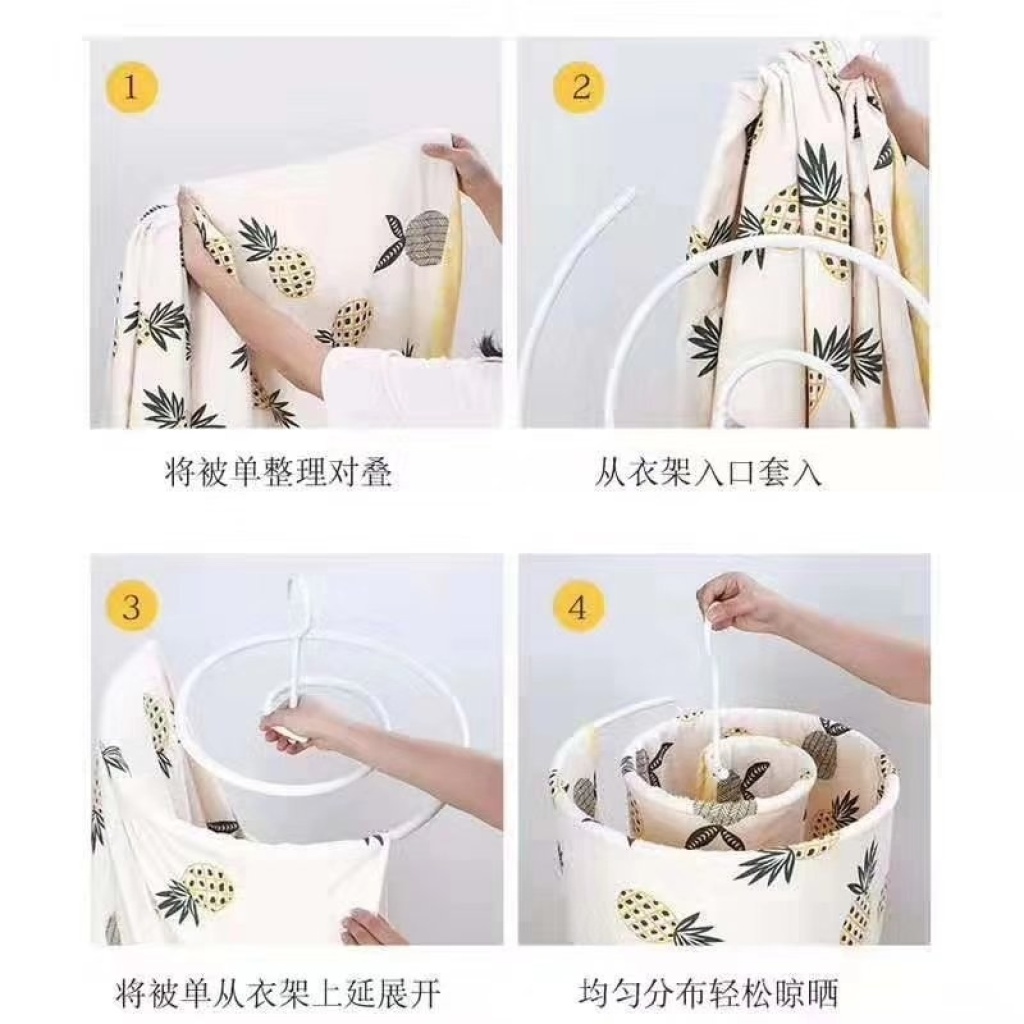 1

将被单整理对叠

2

从衣架入口套入

3

将被单从衣架上延展开

4

均匀分布轻松晾晒