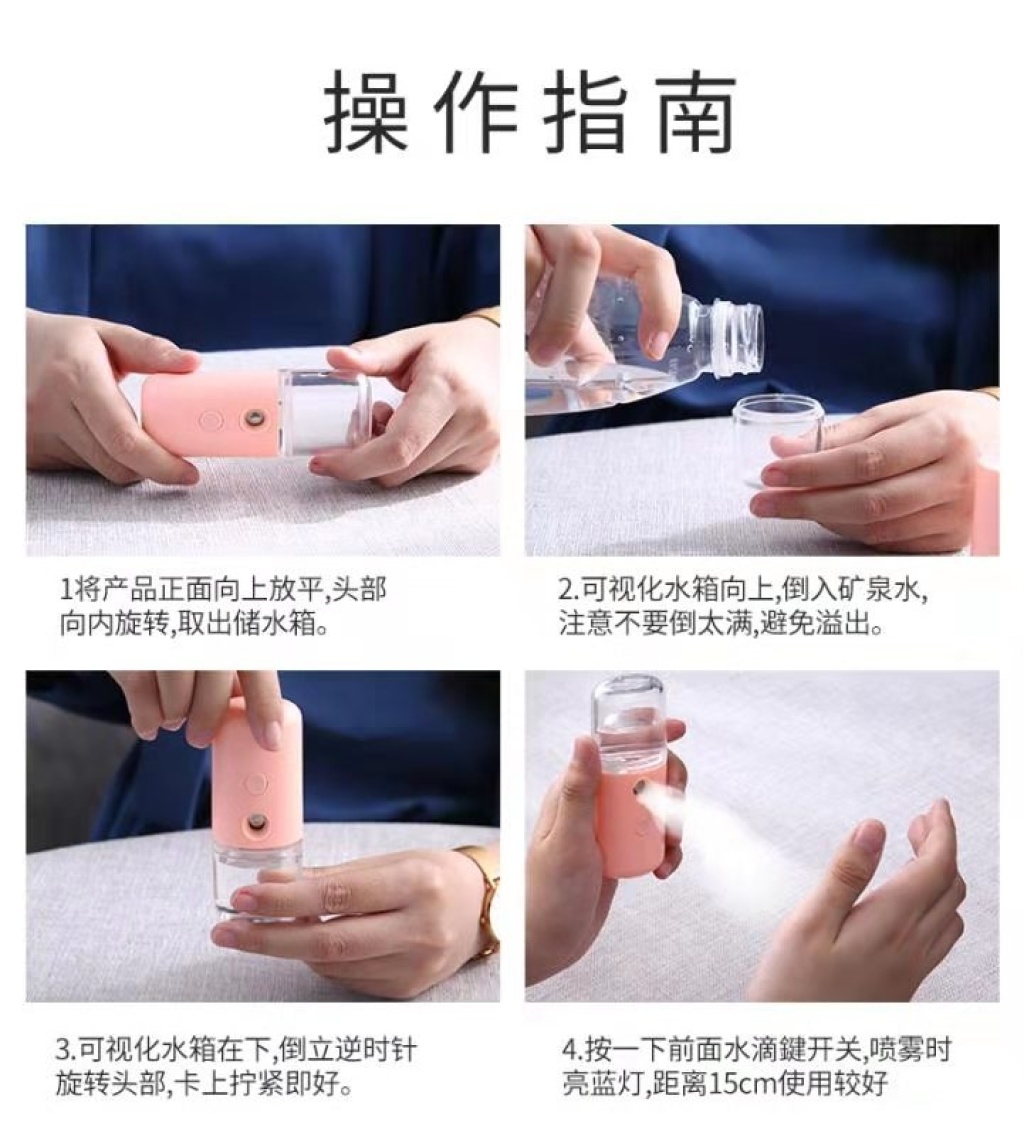 操作指南

1将产品正面向上放平,头部向内旋转,取出储水箱。

2.可视化水箱向上,倒入矿泉水,注意不要倒太满,避免溢出。

3.可视化水箱在下,倒立逆时针旋转头部,卡上拧紧即好。

4.按一下前面水滴鍵开关,喷雾时亮蓝灯,距离15cm使用较好