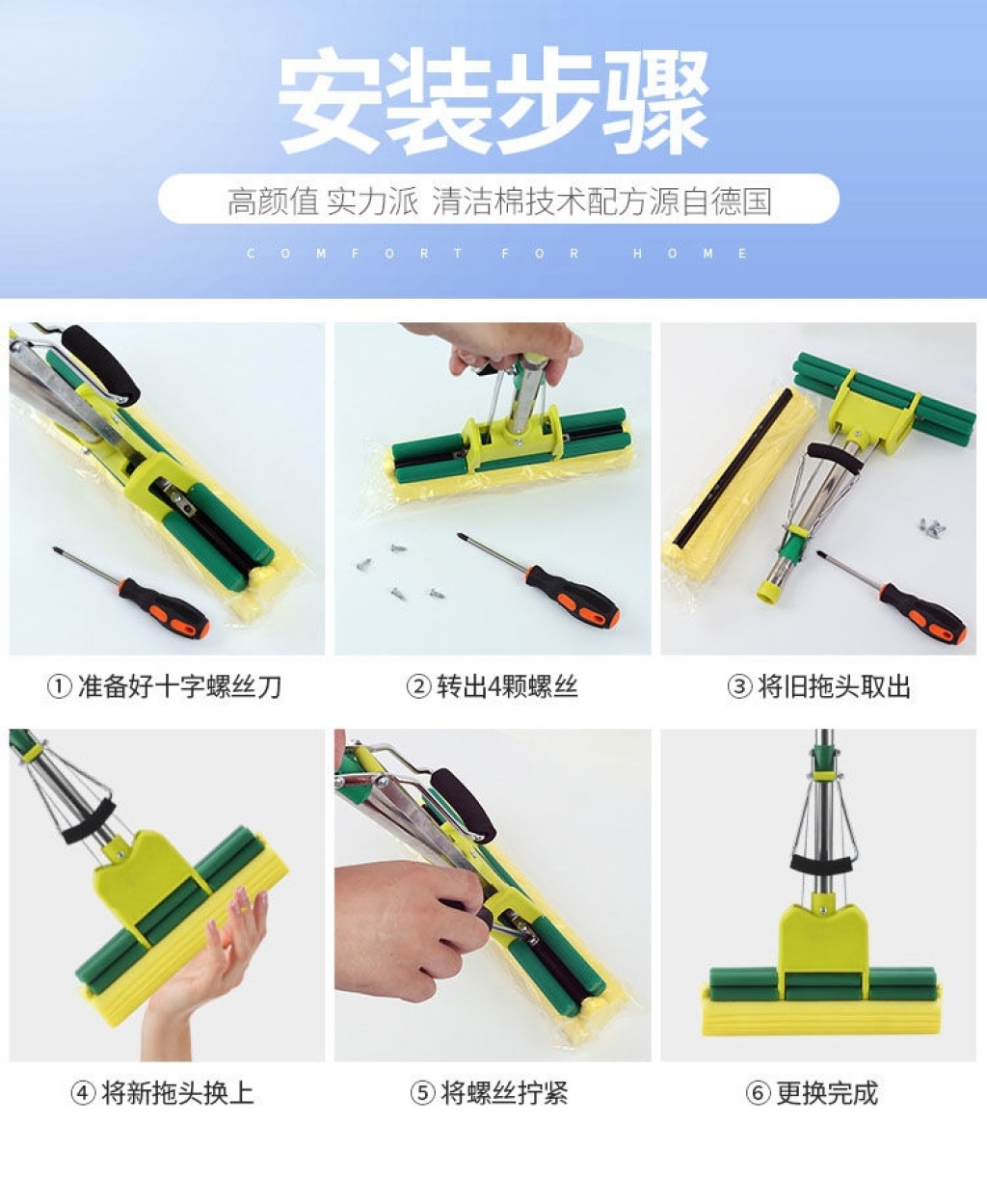 安装步骤

高颜值 实力派 清洁棉技术配方源自德国

COMFORT FOR HOME

① 准备好十字螺丝刀

② 转出4颗螺丝

③ 将旧拖头取出

④ 将新拖头换上

⑤ 将螺丝拧紧

⑥ 更换完成