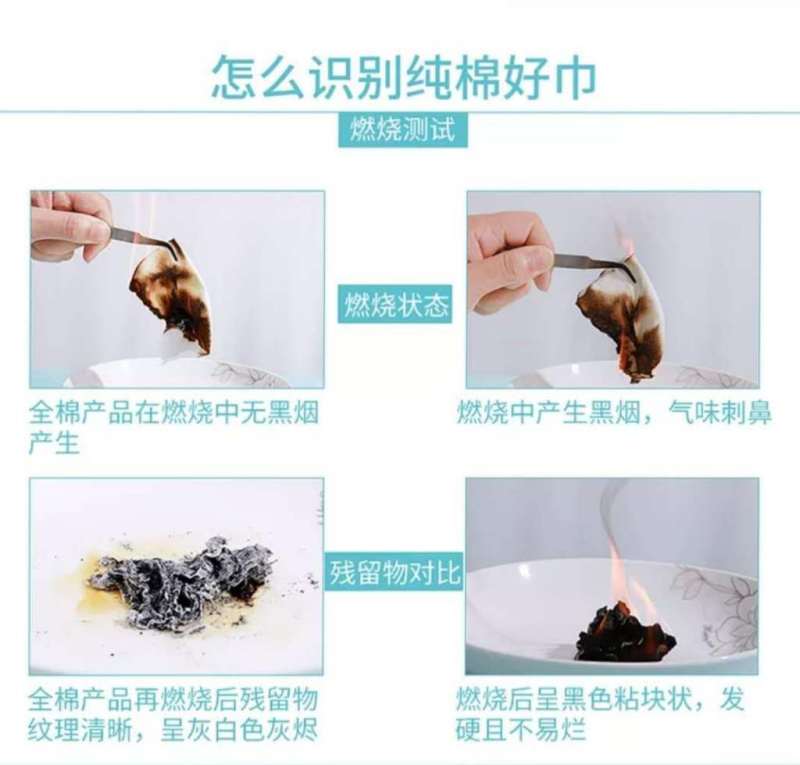 怎么识别纯棉好巾

燃烧测试

燃烧状态

全棉产品在燃烧中无黑烟产生

燃烧中产生黑烟，气味刺鼻

残留物对比

全棉产品再燃烧后残留物纹理清晰，呈灰白色灰烬

燃烧后呈黑色粘块状，发硬且不易烂