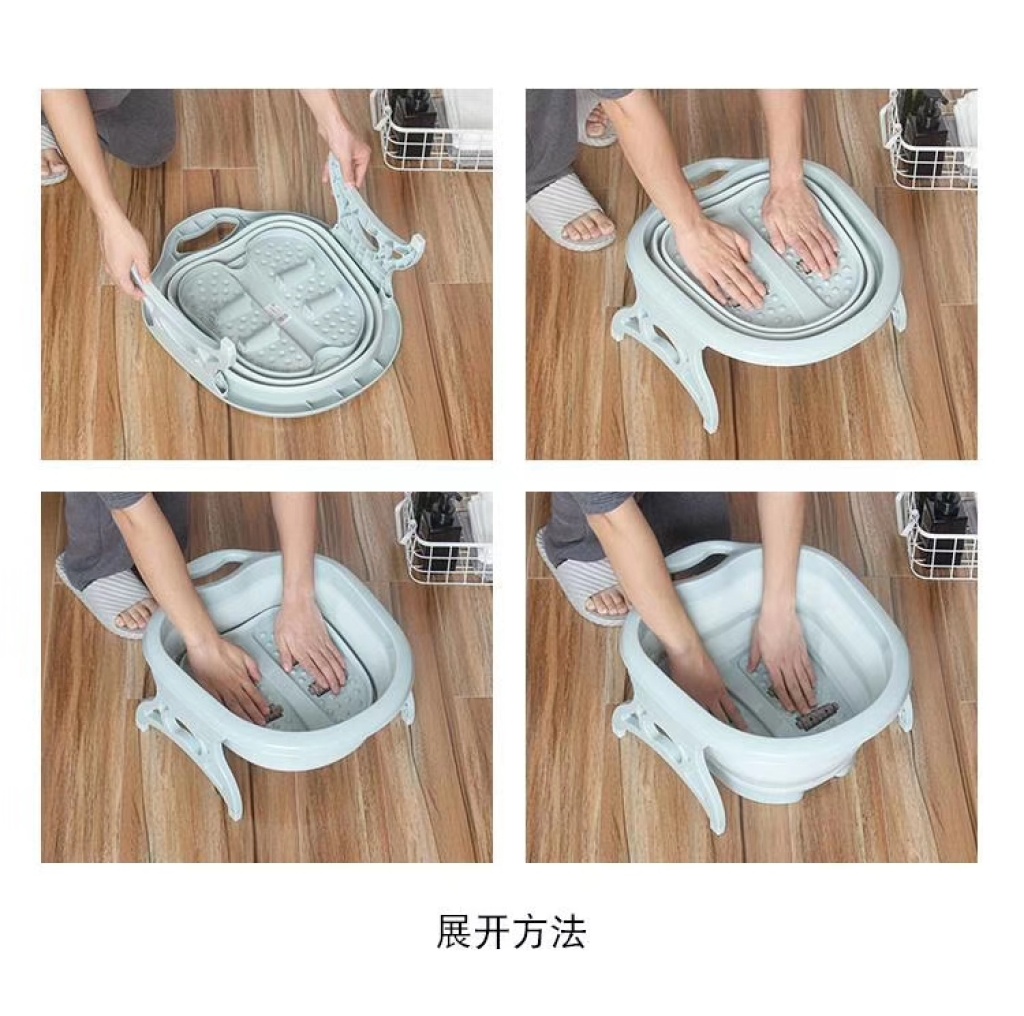 展开方法