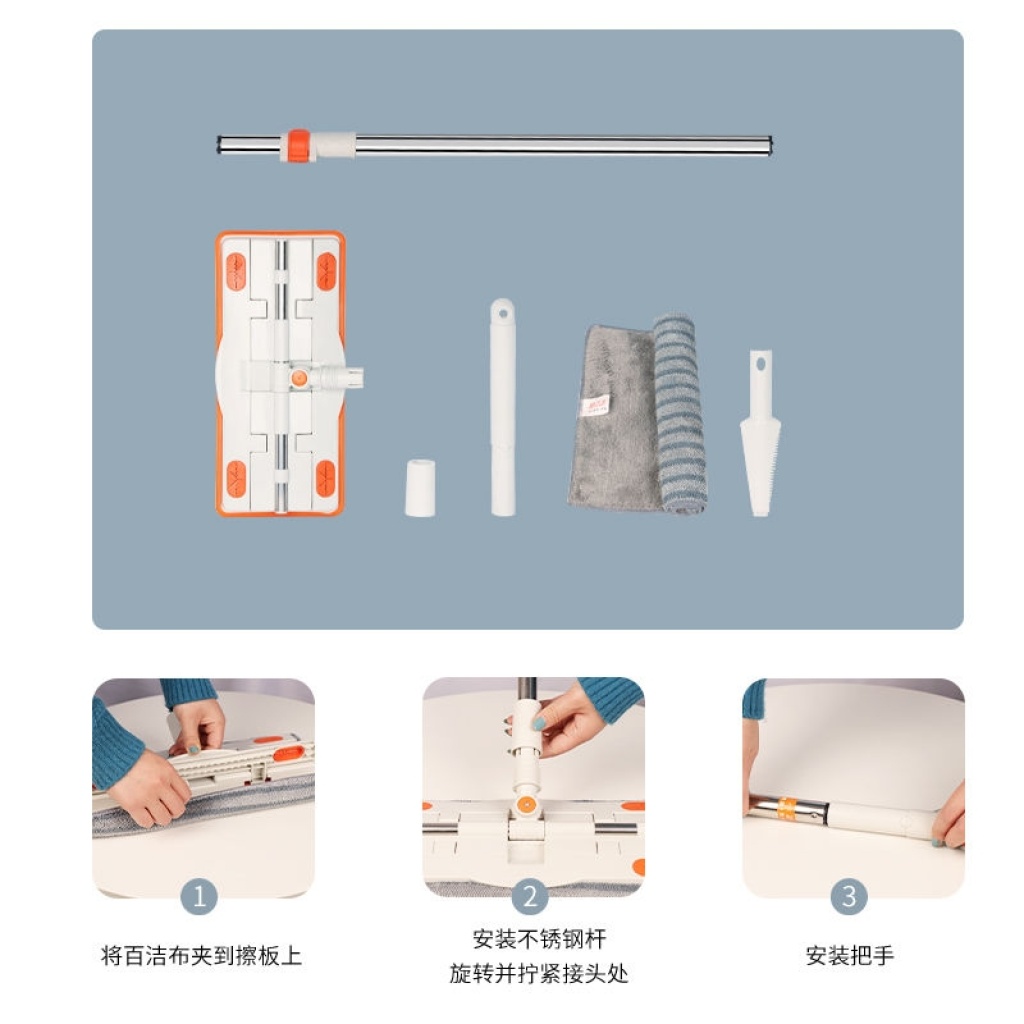 1
将百洁布夹到擦板上

2
安装不锈钢杆
旋转并拧紧接头处

3
安装把手