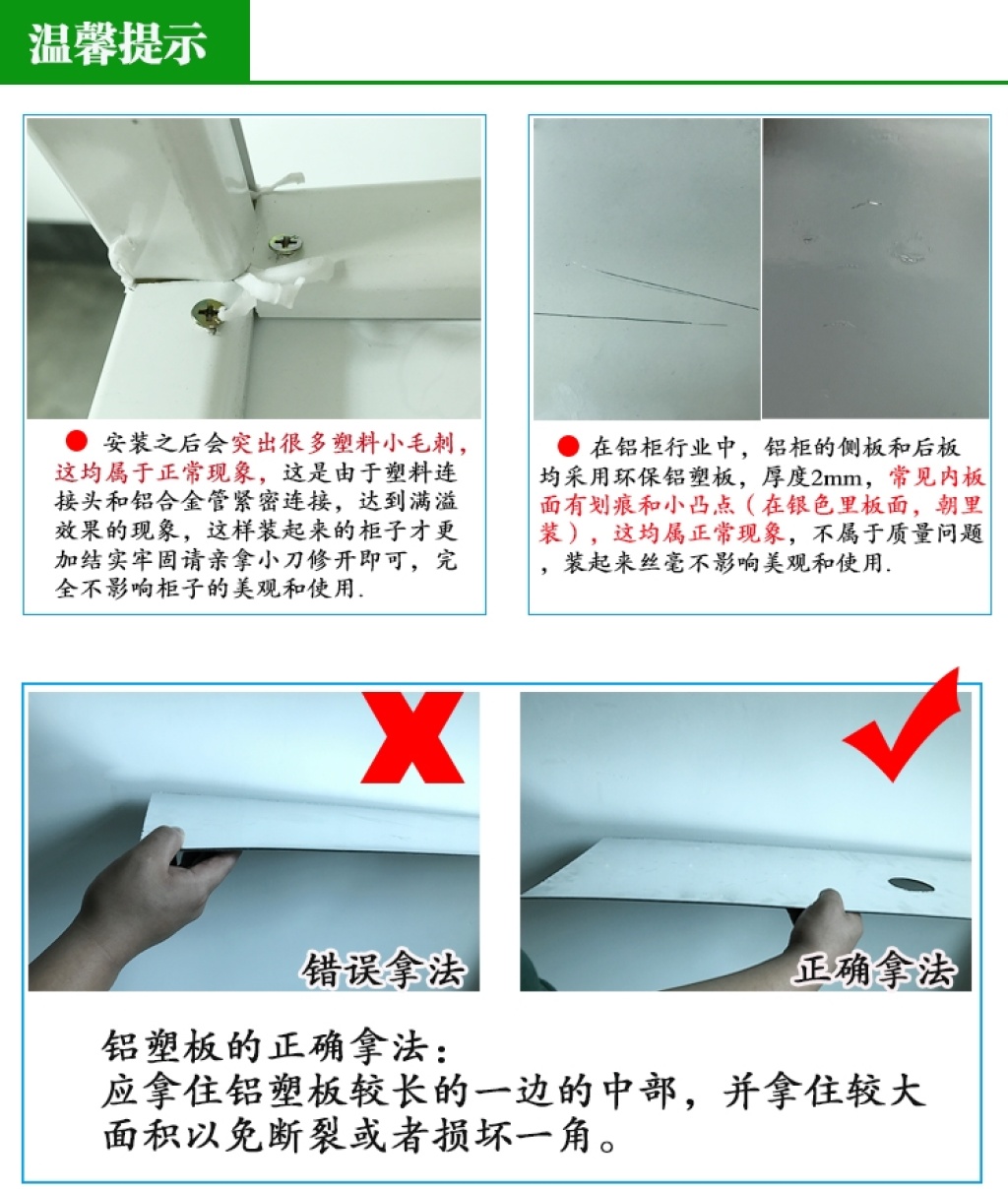 温馨提示

● 安装之后会突出很多塑料小毛刺，这均属于正常现象，这是由于塑料连接头和铝合金管紧密连接，达到满溢效果的现象，这样装起来的柜子才更加结实牢固请亲拿小刀修开即可，完全不影响柜子的美观和使用.

● 在铝柜行业中，铝柜的侧板和后板均采用环保铝塑板，厚度2mm，常见内板面有划痕和小凸点（在银色里板面，朝里装），这均属正常现象，不属于质量问题，装起来丝毫不影响美观和使用.

错误拿法

正确拿法

铝塑板的正确拿法：
应拿住铝塑板较长的一边的中部，并拿住较大面积以免断裂或者损坏一角。