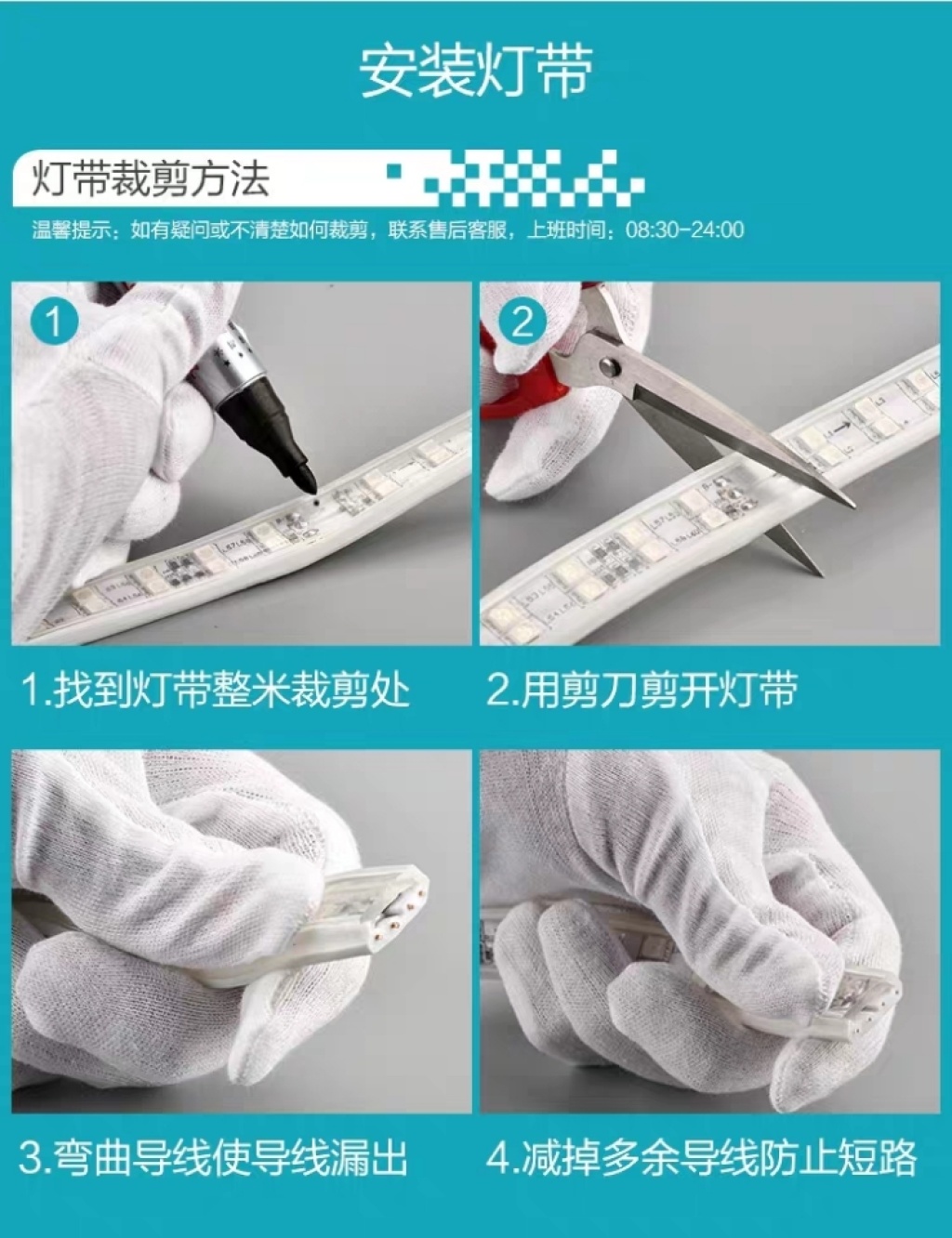 安装灯带

灯带裁剪方法

温馨提示：如有疑问或不清楚如何裁剪，联系售后客服，上班时间：08:30-24:00

1

2

1.找到灯带整米裁剪处

2.用剪刀剪开灯带

3.弯曲导线使导线漏出

4.减掉多余导线防止短路