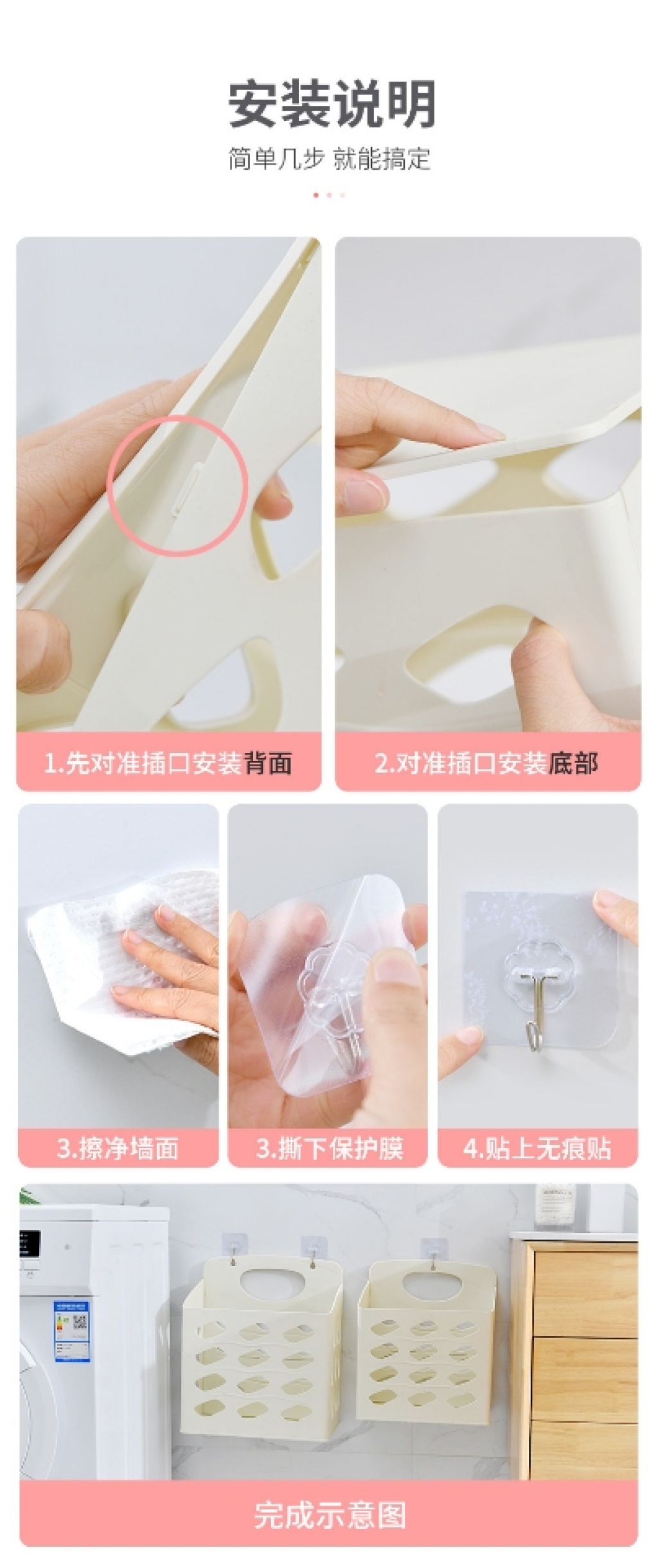 安装说明

简单几步 就能搞定

1.先对准插口安装背面

2.对准插口安装底部

3.擦净墙面

3.撕下保护膜

4.贴上无痕贴

完成示意图