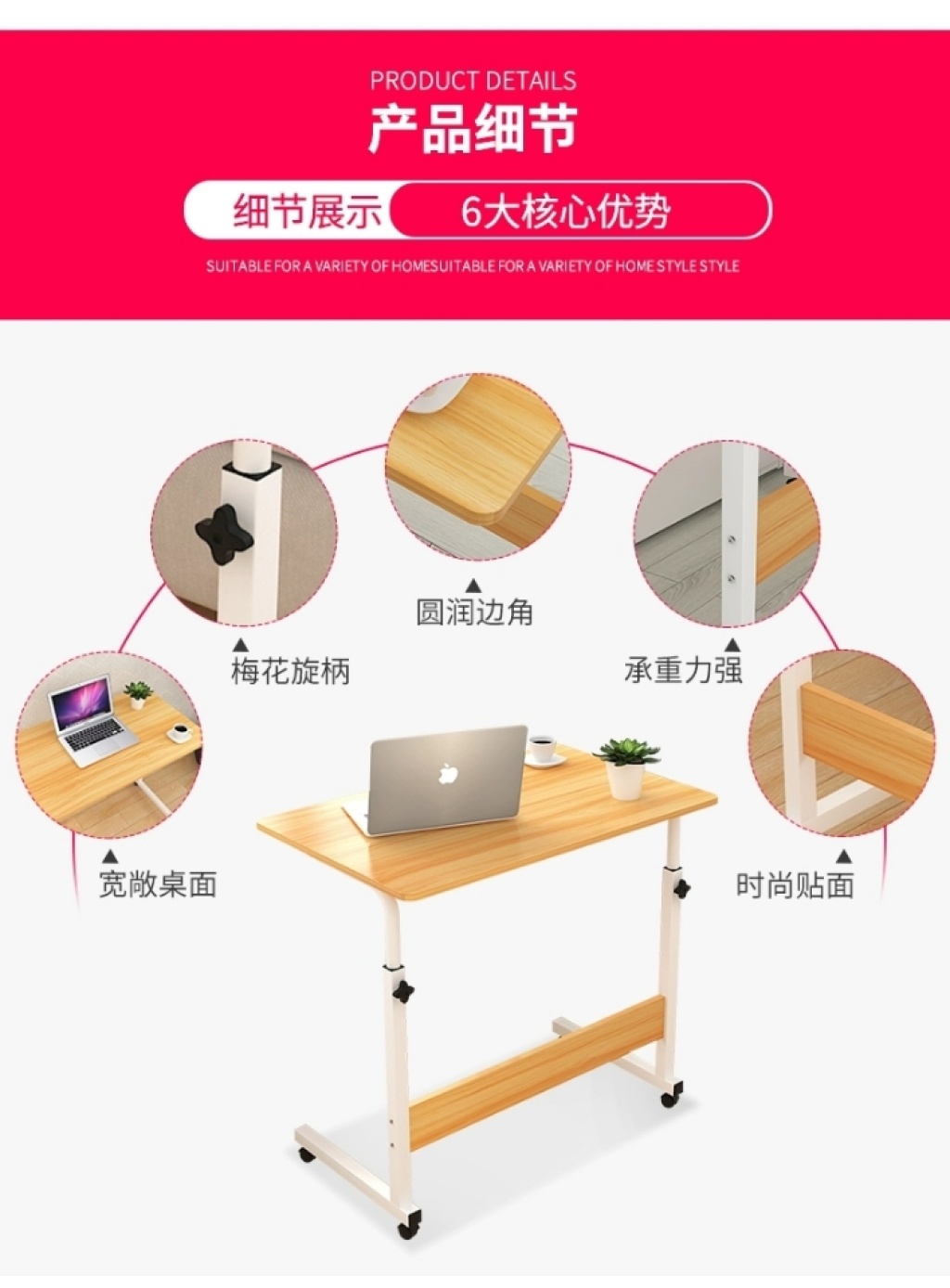 PRODUCT DETAILS
产品细节

细节展示 6大核心优势

SUITABLE FOR A VARIETY OF HOMESUITABLE FOR A VARIETY OF HOME STYLE STYLE

圆润边角

梅花旋柄

承重力强

宽敞桌面

时尚贴面