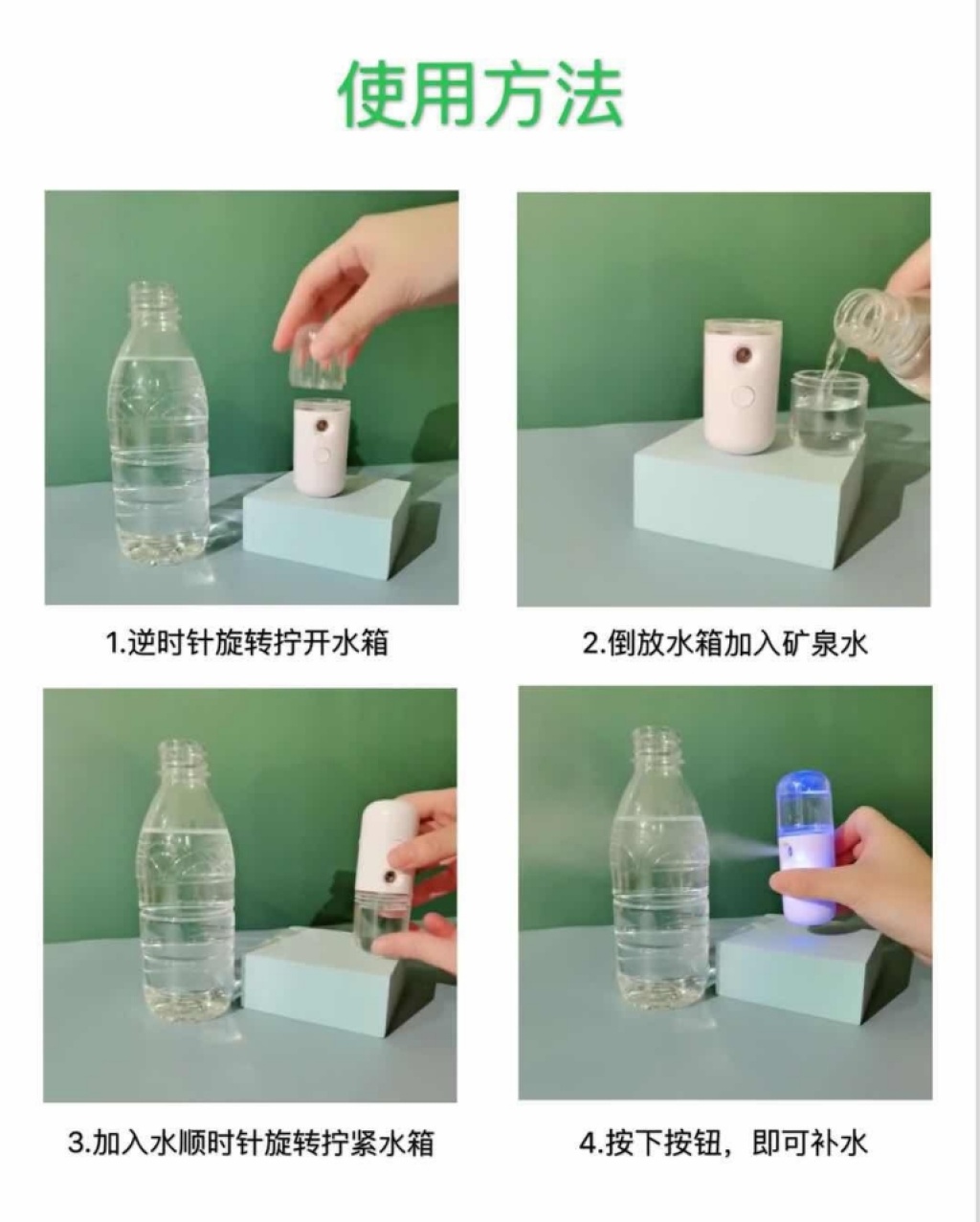 使用方法

1.逆时针旋转拧开水箱

2.倒放水箱加入矿泉水

3.加入水顺时针旋转拧紧水箱

4.按下按钮，即可补水