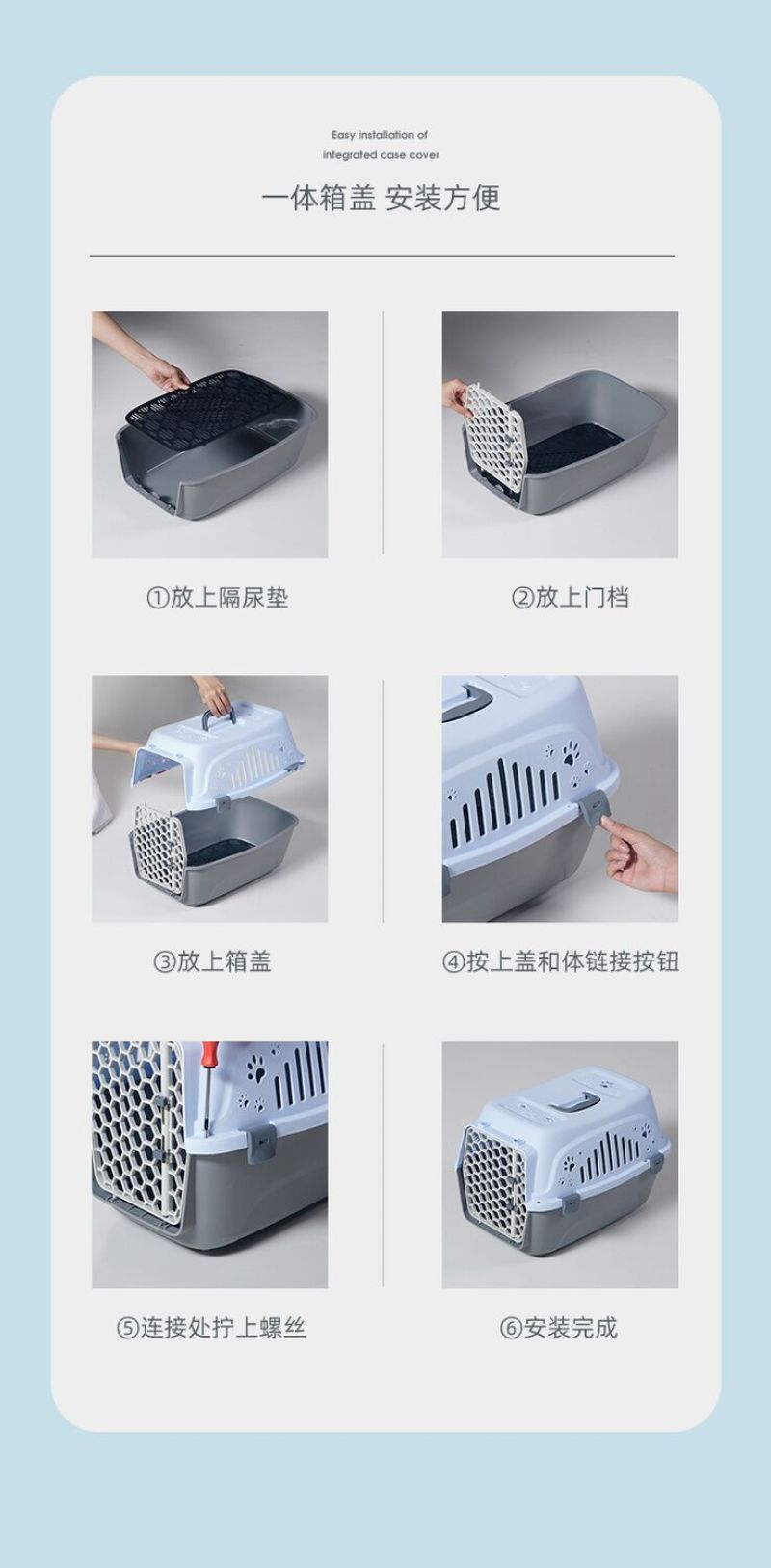 Easy installation of
integrated case cover

一体箱盖 安装方便

①放上隔尿垫

②放上门档

③放上箱盖

④按上盖和体链接按钮

⑤连接处拧上螺丝

⑥安装完成