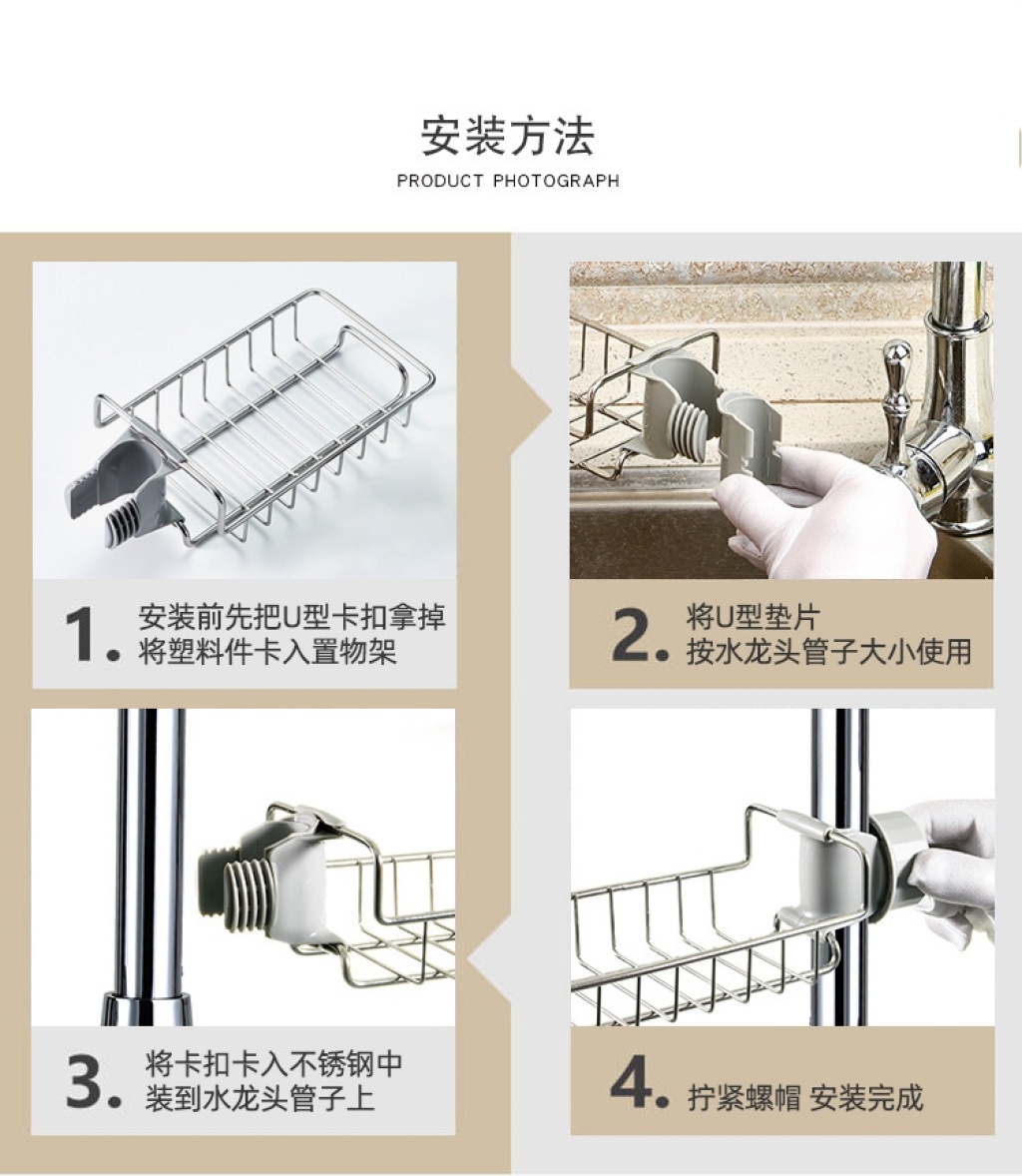 安装方法
PRODUCT PHOTOGRAPH

1. 安装前先把U型卡扣拿掉
将塑料件卡入置物架

2. 将U型垫片
按水龙头管子大小使用

3. 将卡扣卡入不锈钢中
装到水龙头管子上

4. 拧紧螺帽 安装完成