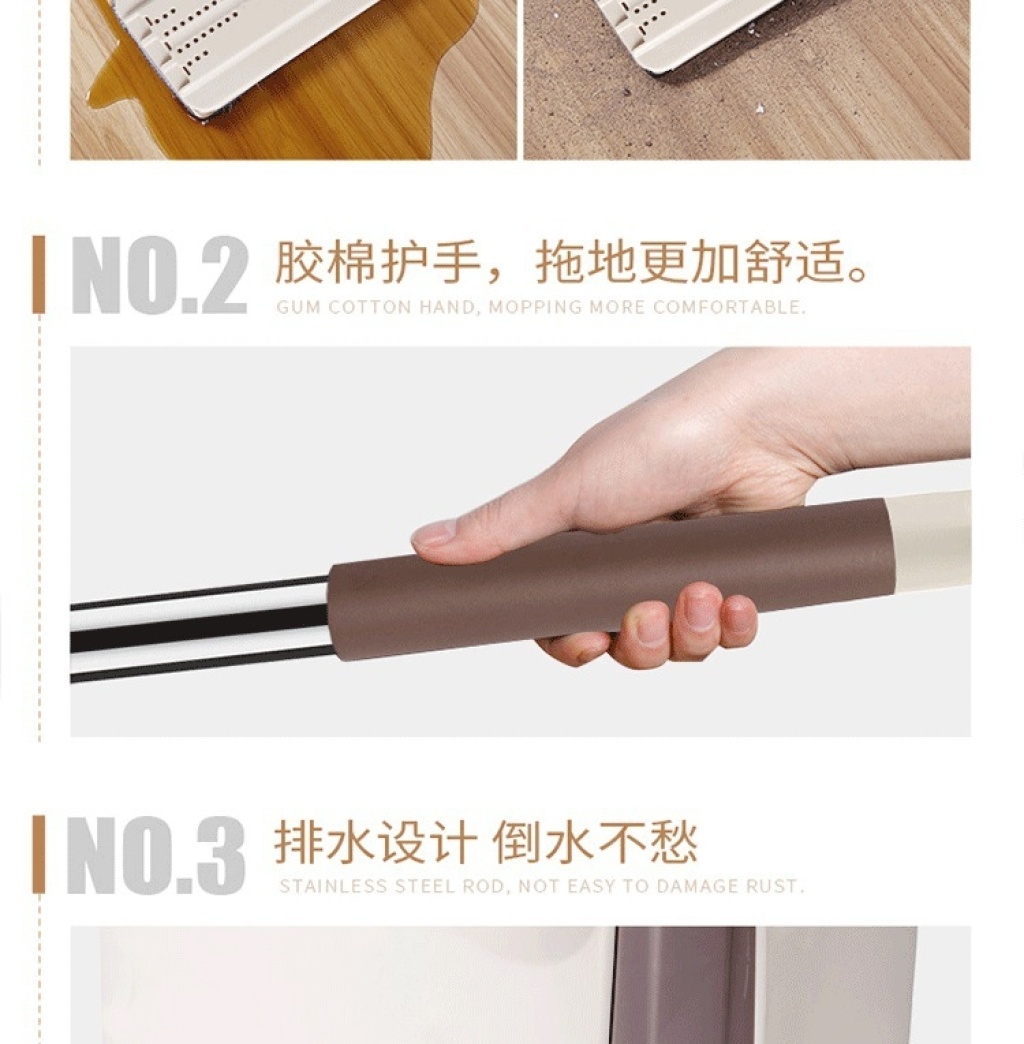 NO.2 胶棉护手，拖地更加舒适。
GUM COTTON HAND, MOPPING MORE COMFORTABLE.

NO.3 排水设计 倒水不愁
STAINLESS STEEL ROD, NOT EASY TO DAMAGE RUST.